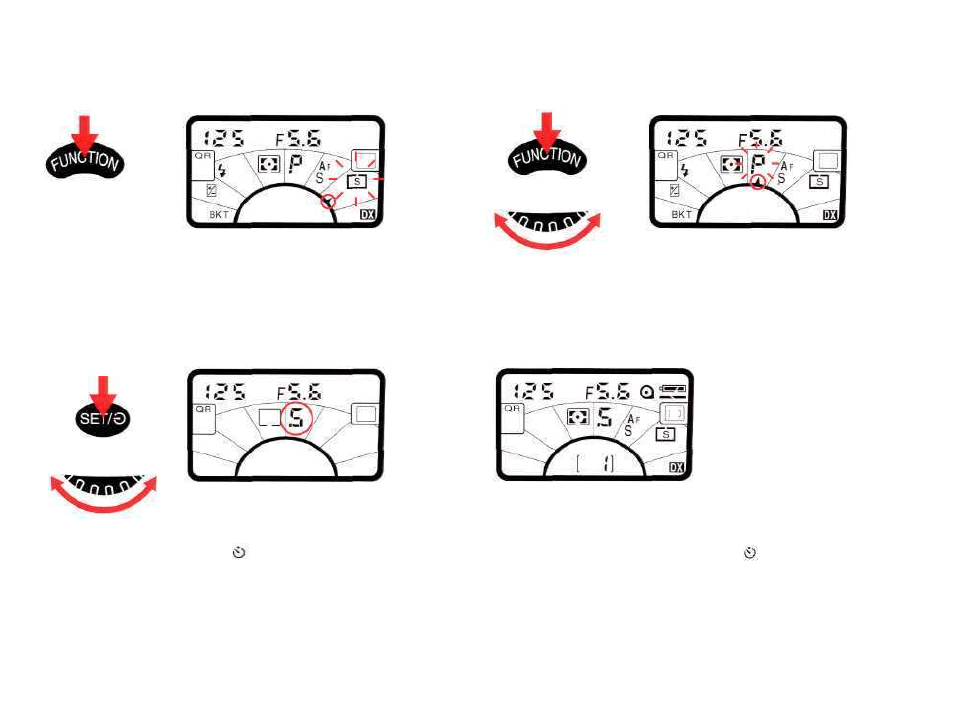 FUNCTION

125 F5.6
QR
P
AF
S
S
BKT
DX

FUNCTION

125 F5.6
QR
P
AF
S
S
BKT
DX

SET/

125 F5.6
QR
S

125 F5.6
QR
S
AF
S
S
[ 1]
DX