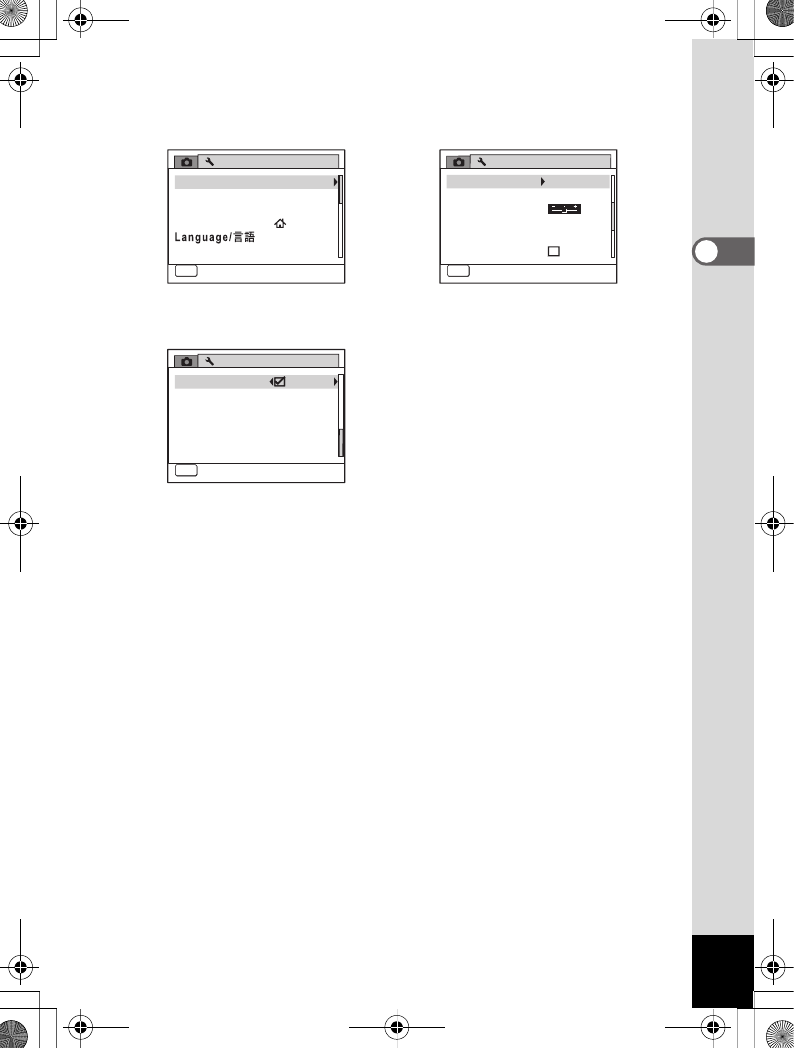 Language/言語