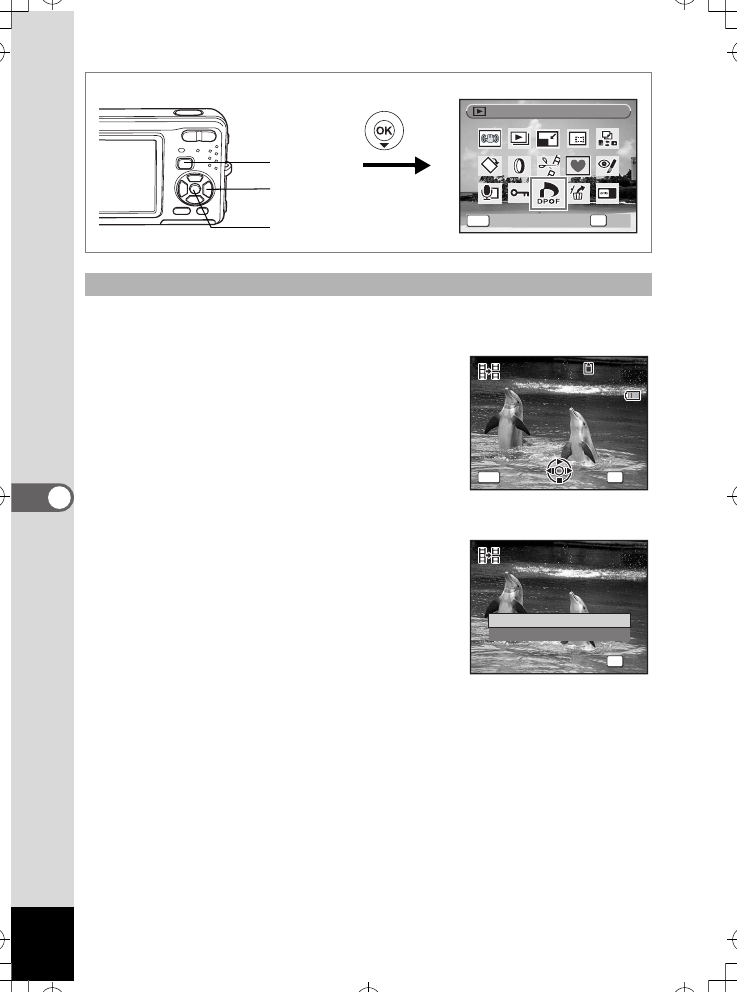 OK

DPOF