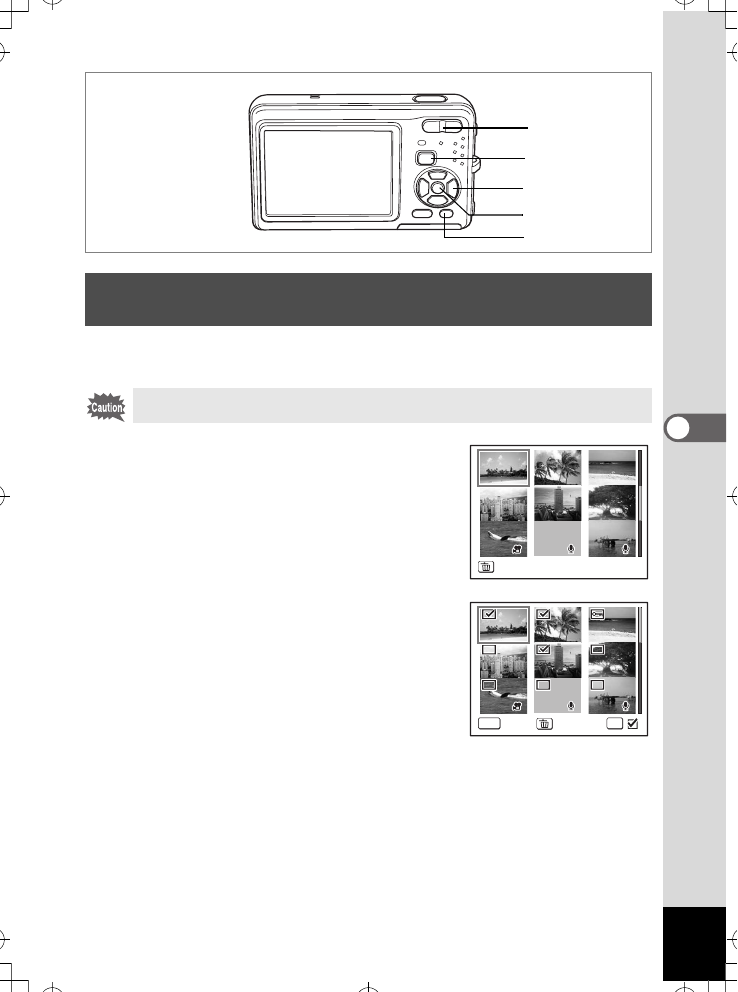 Caution