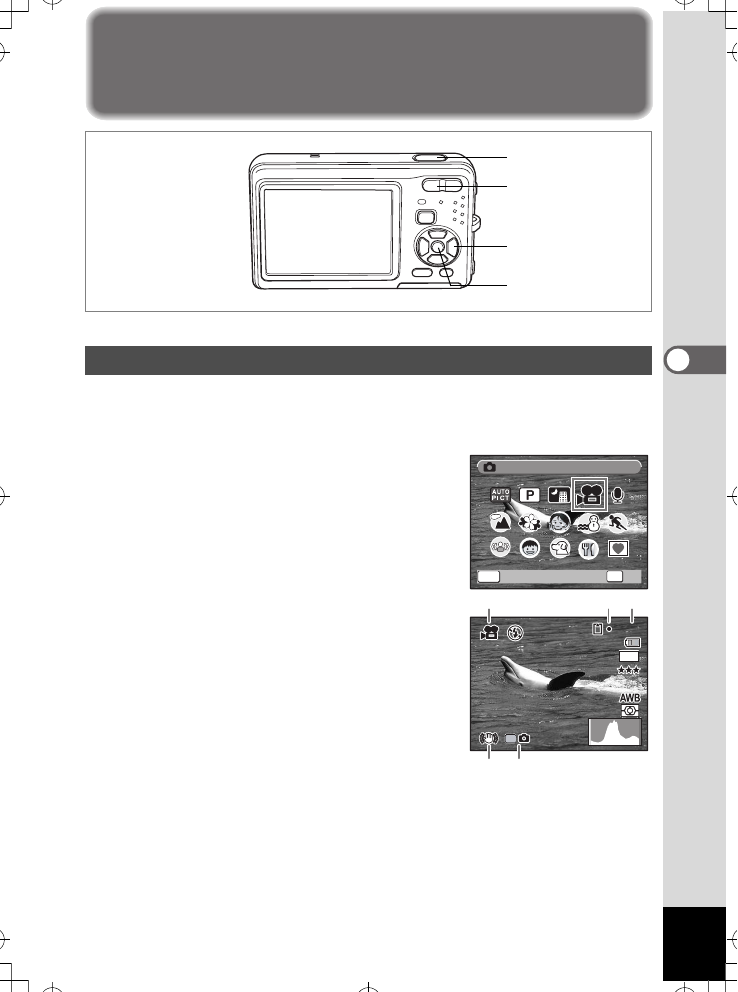 AUTO PICT

P

AWB