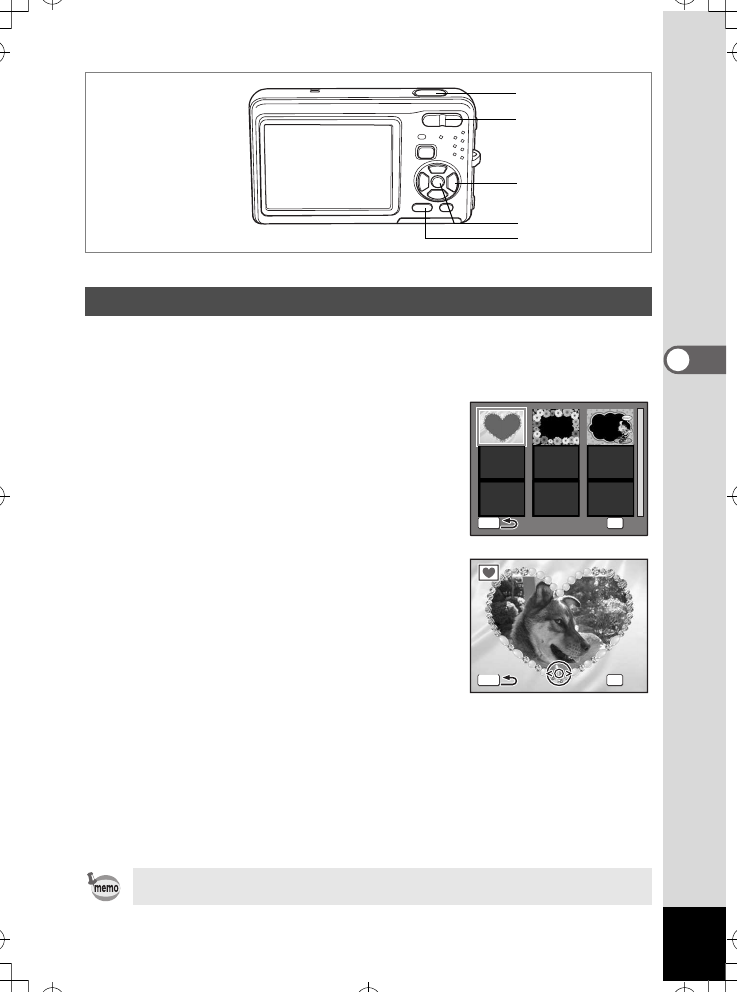 memo