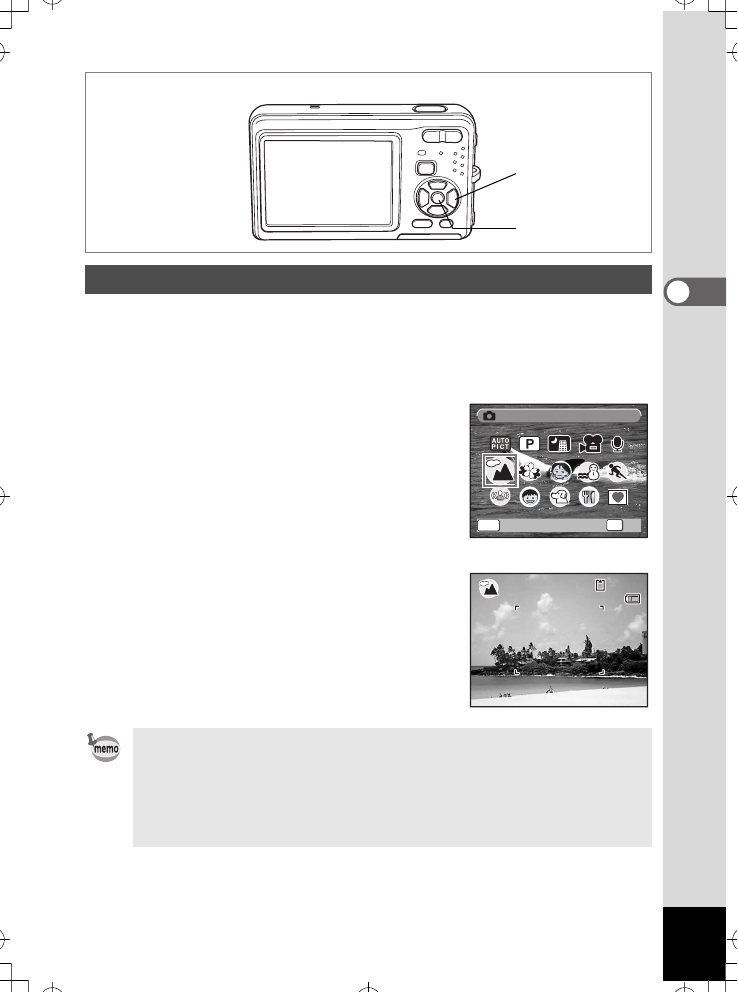 AUTO PICT

P

memo