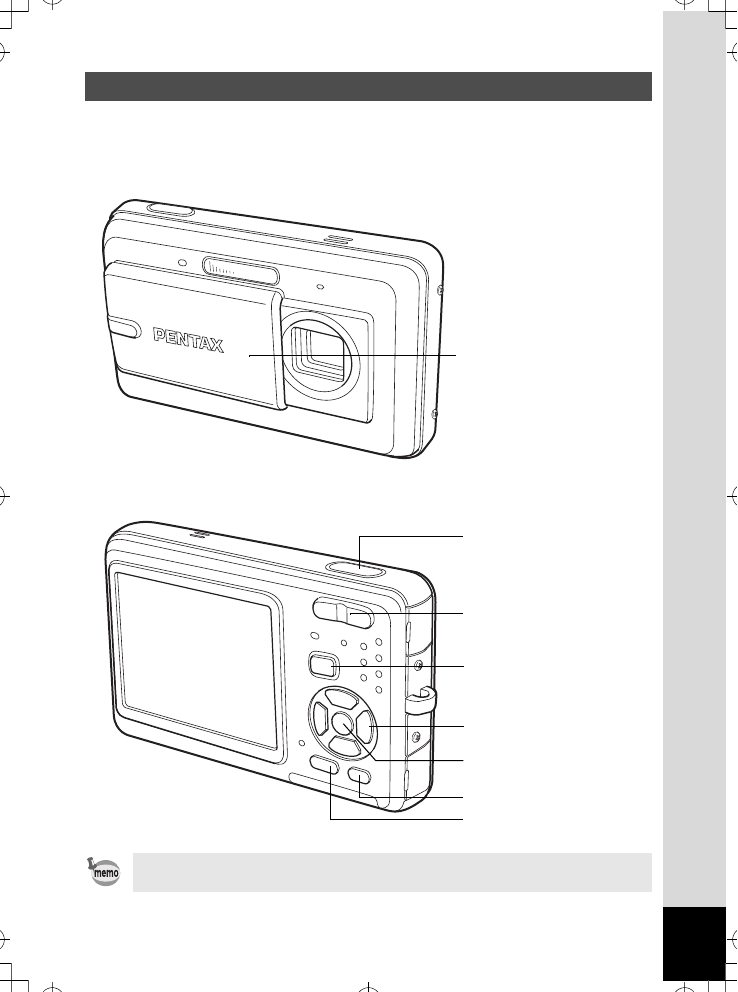 PENTAX

memo