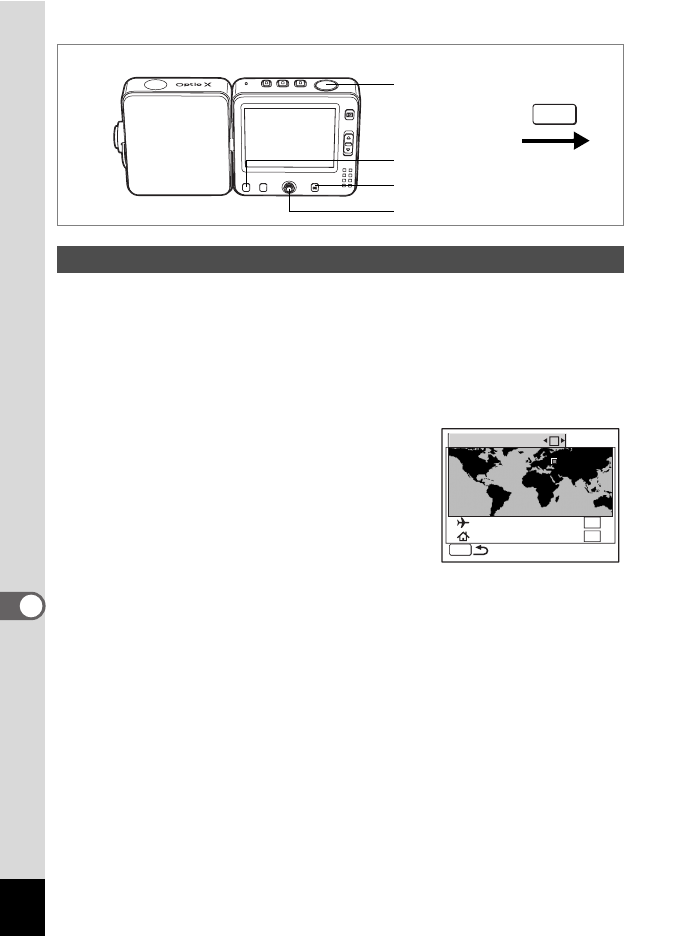 Optio X