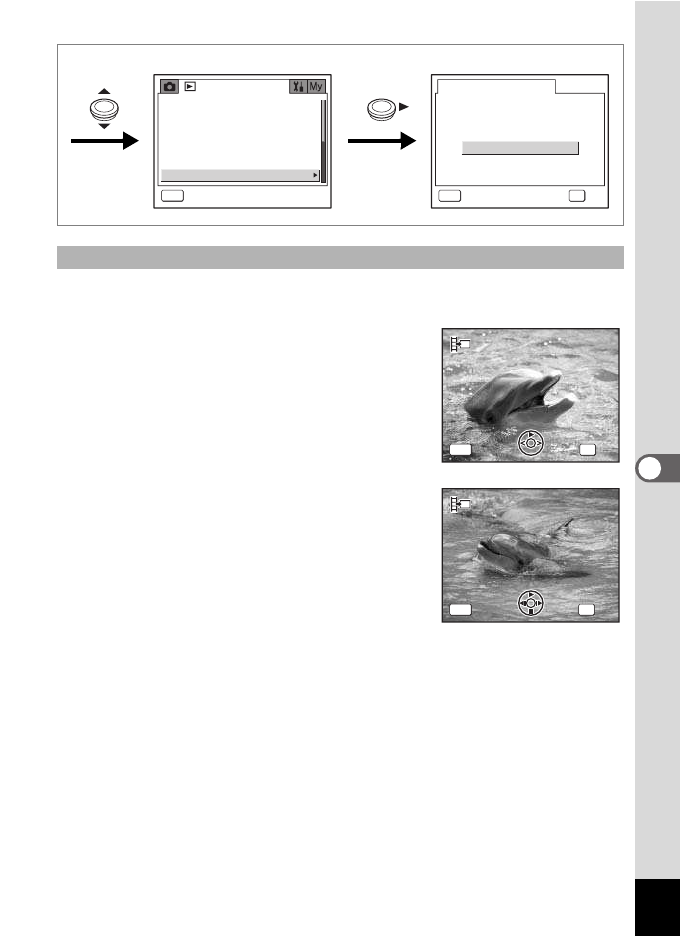 My