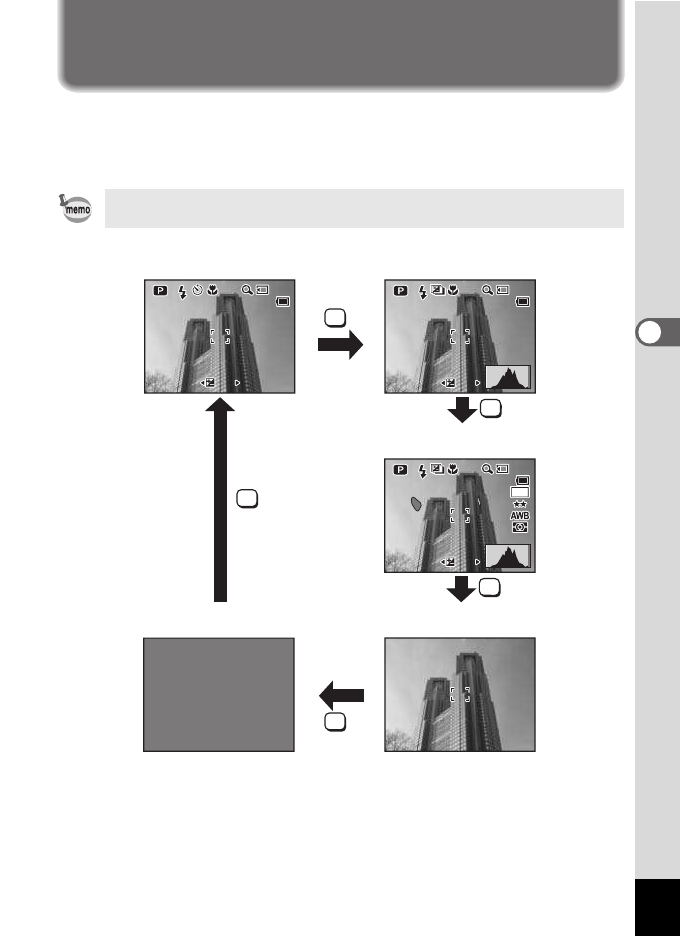 memo

P

P

P

AWB