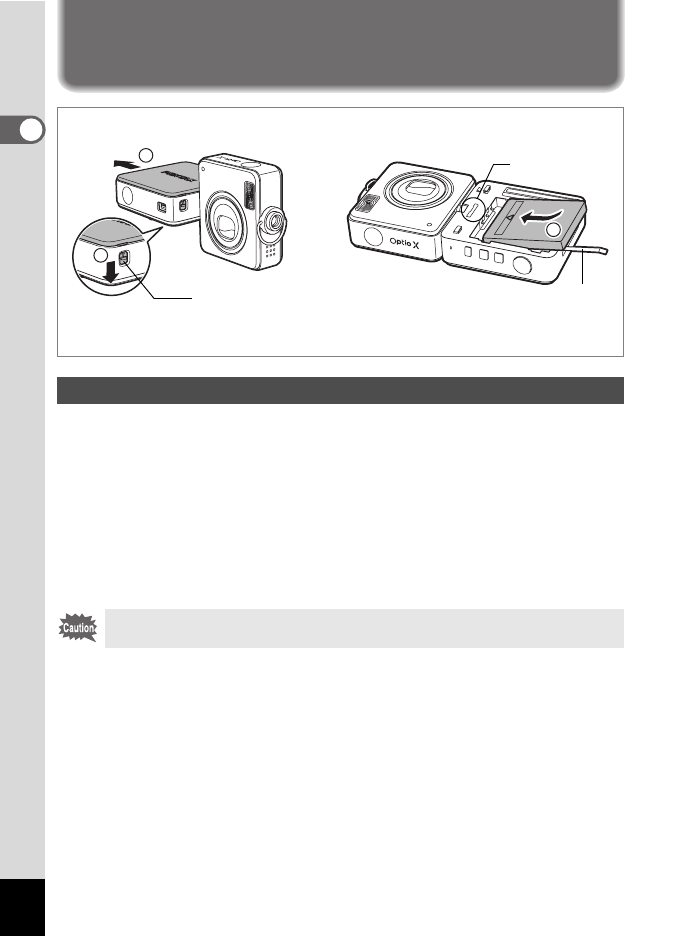 Optio X

Caution