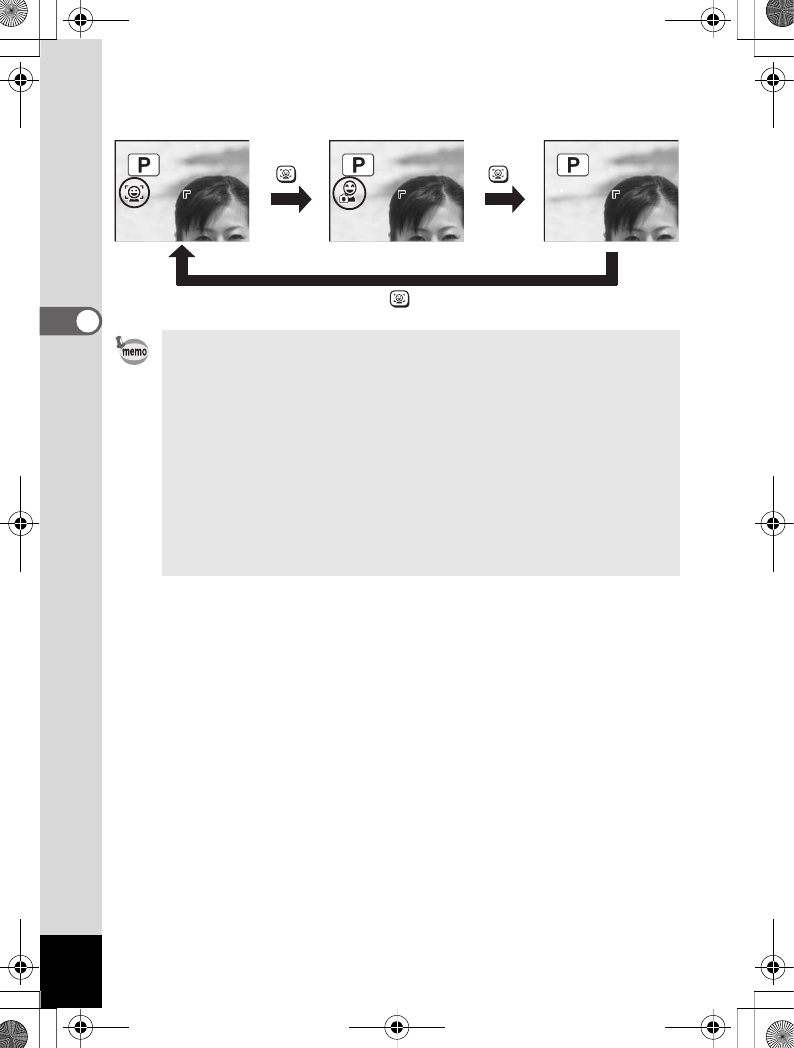 P

P

P

memo