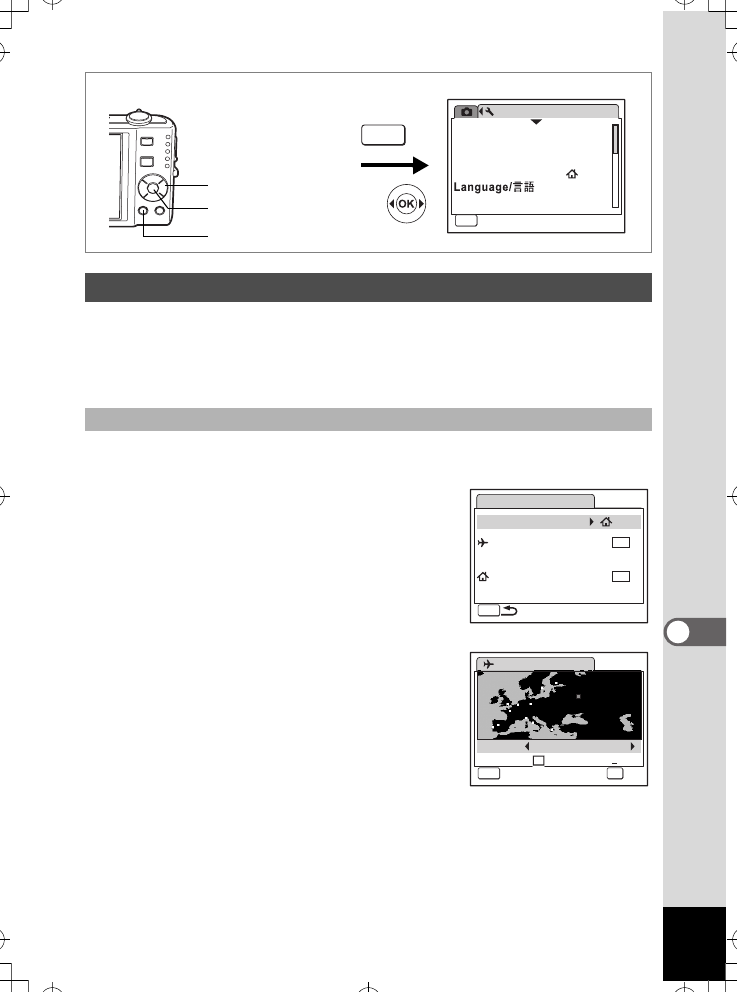 OK

Language/言語