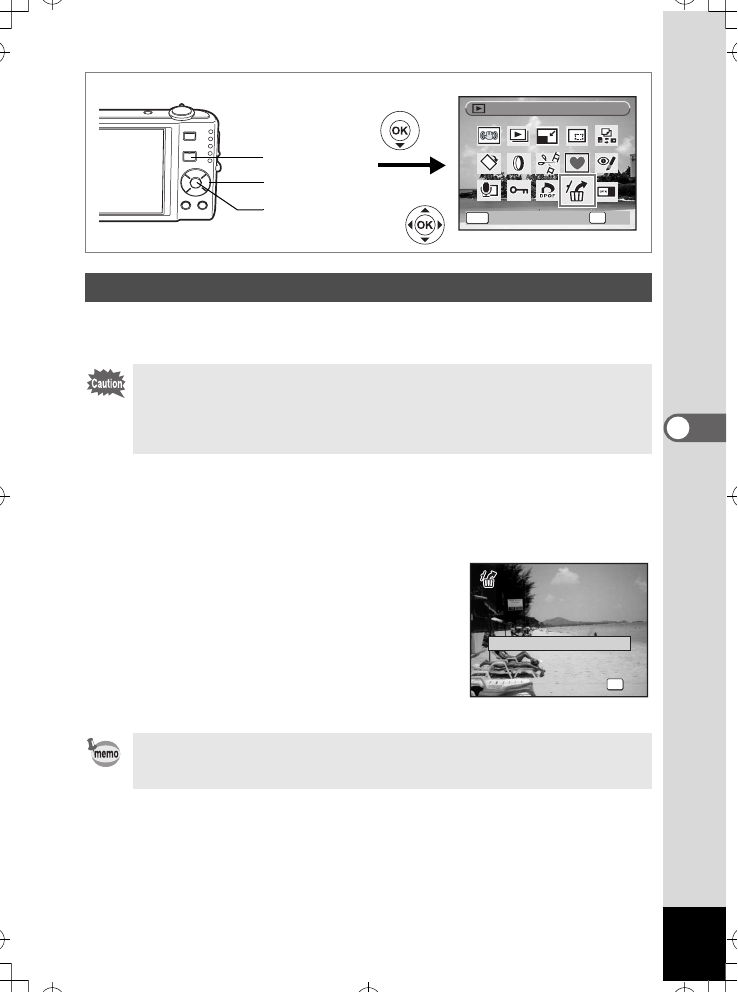 OK

OK

DPOF

Caution

memo