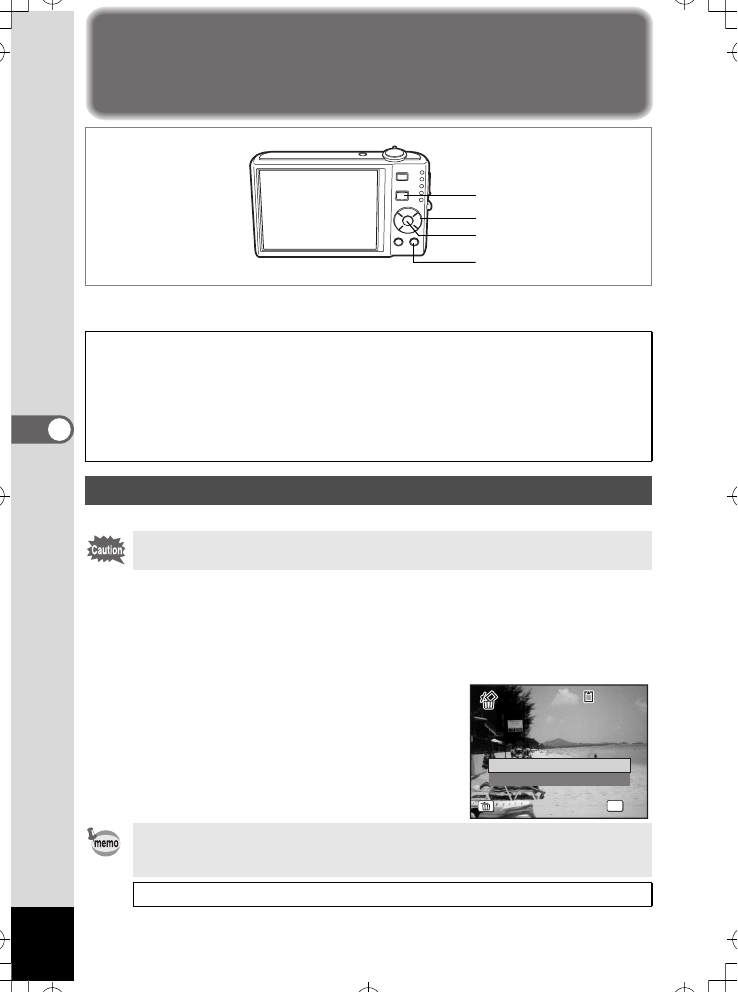 Caution

memo