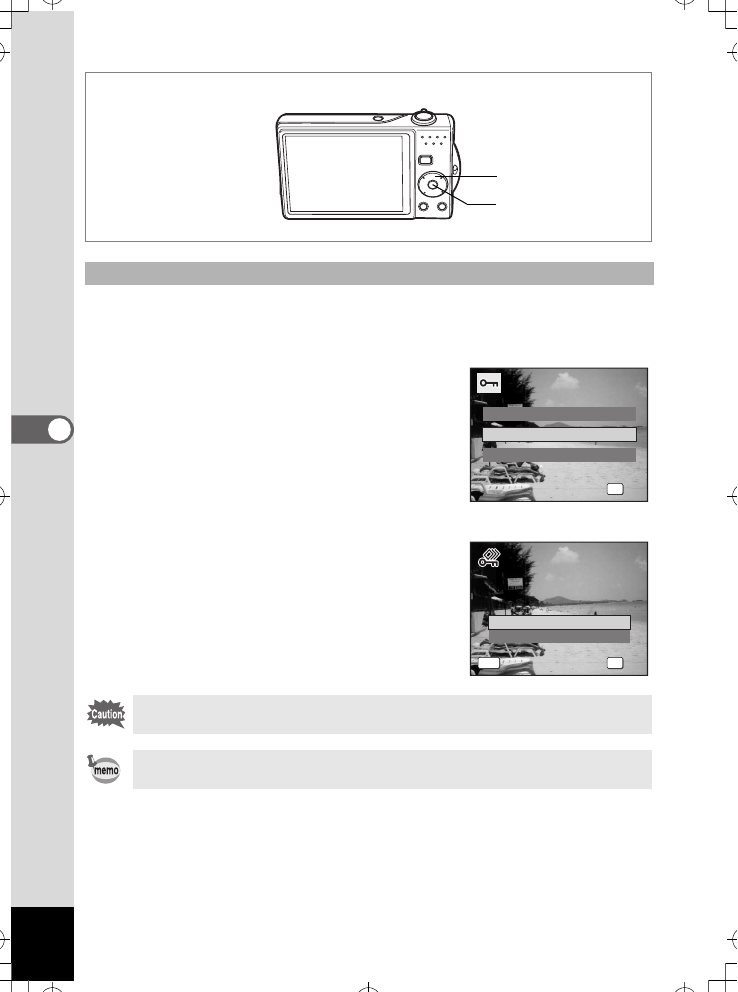 Caution

memo