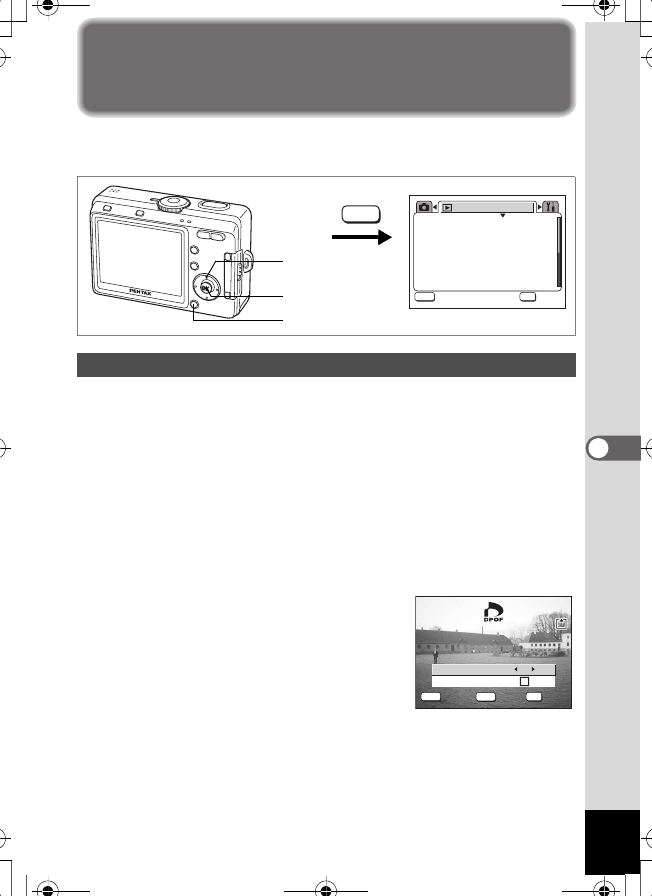 PENTAX

DPOF