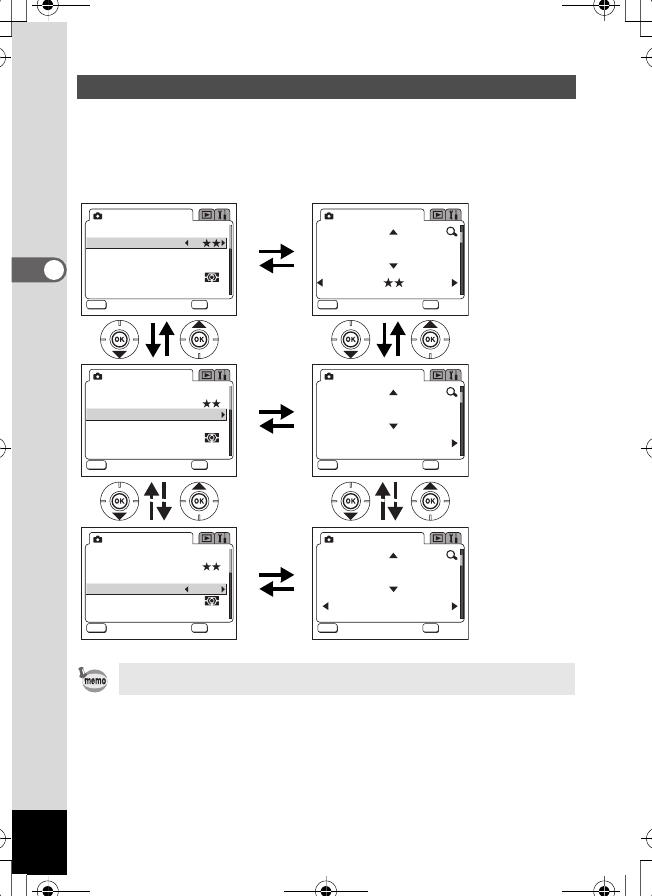 OK

OK

OK

OK

OK

OK

OK

OK

memo