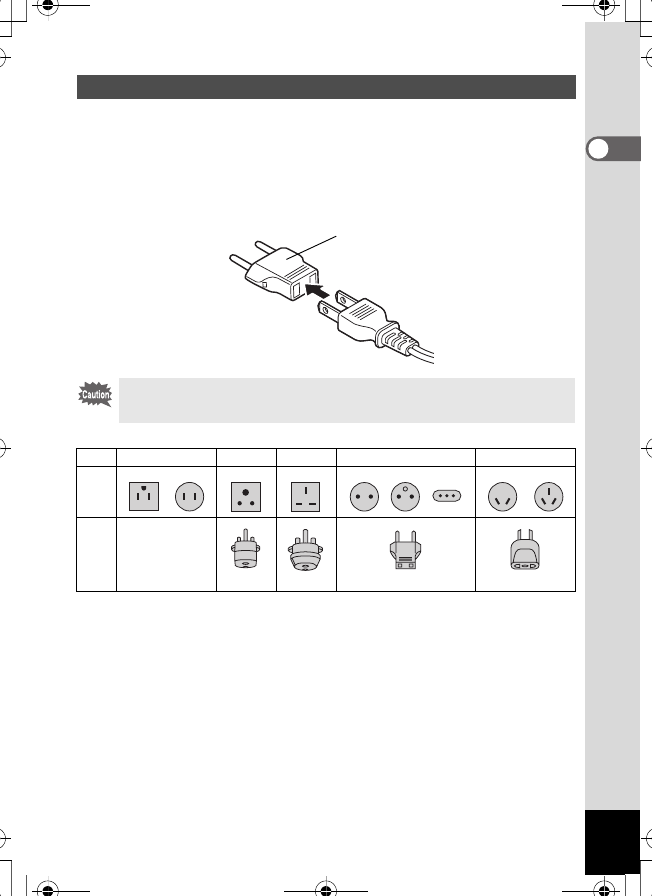 Caution