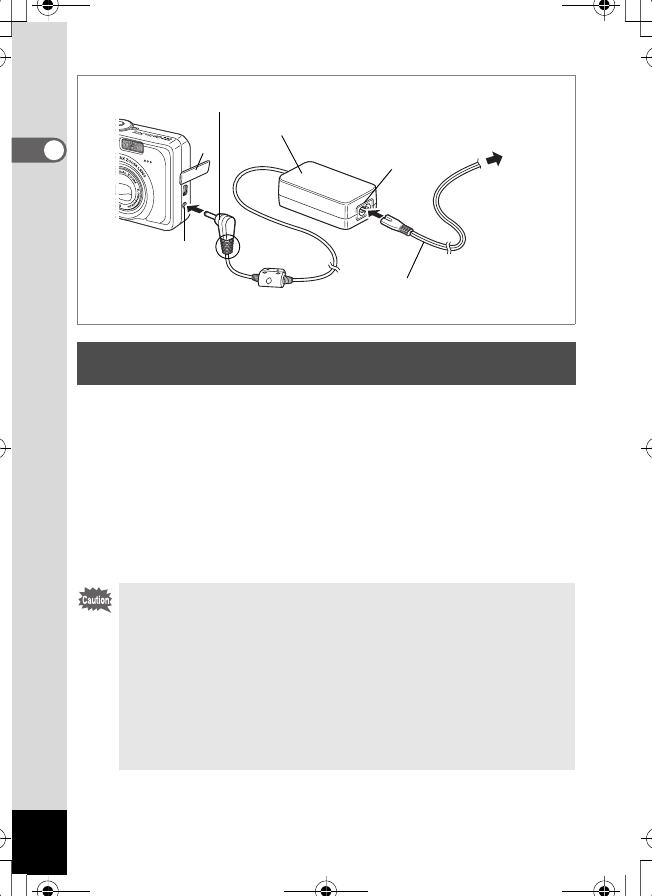 Caution