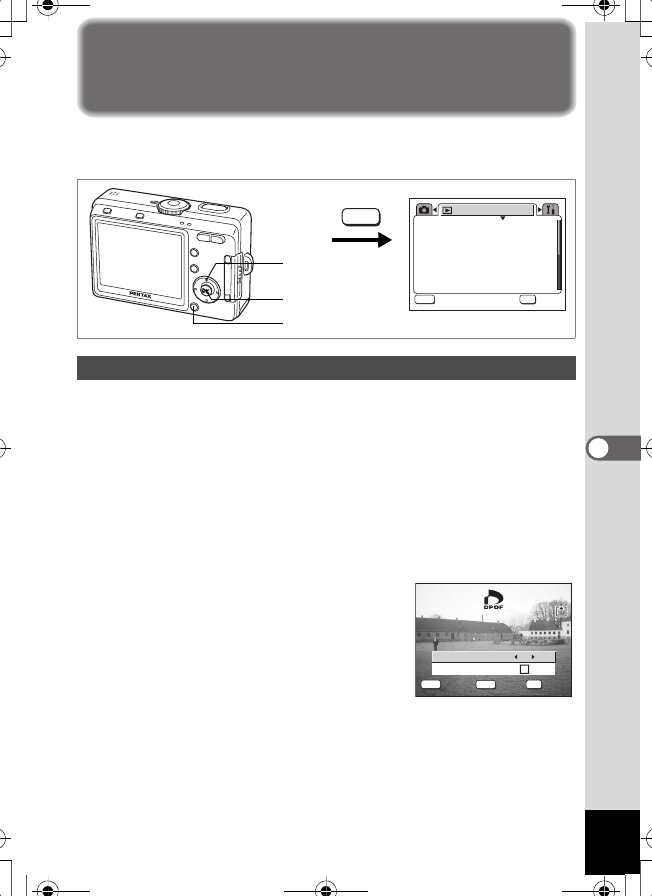 PENTAX

DPOF