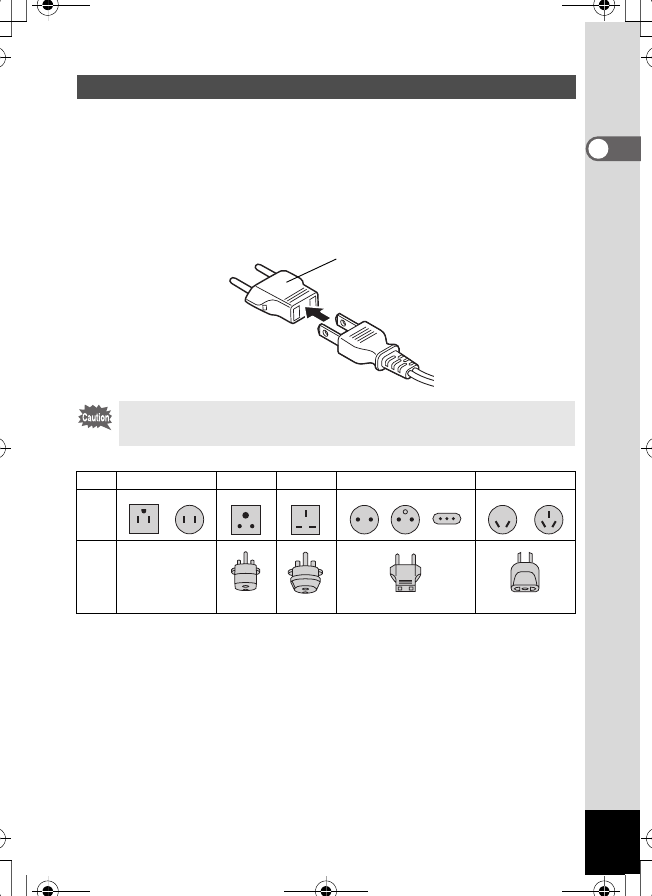 Caution