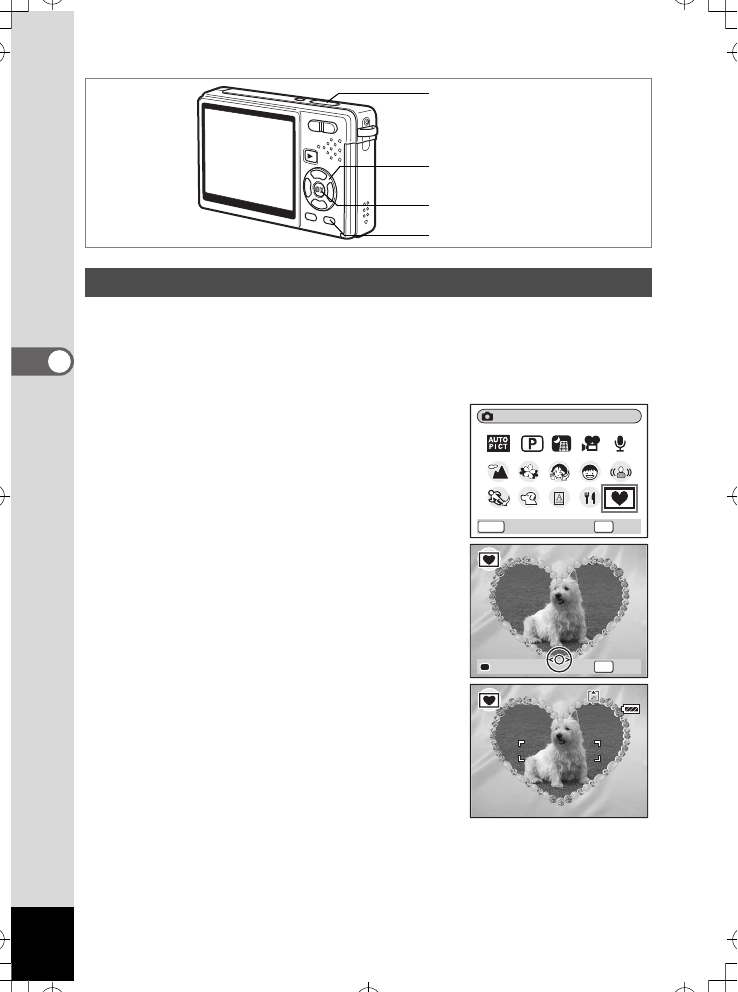 AUTO PICT

P