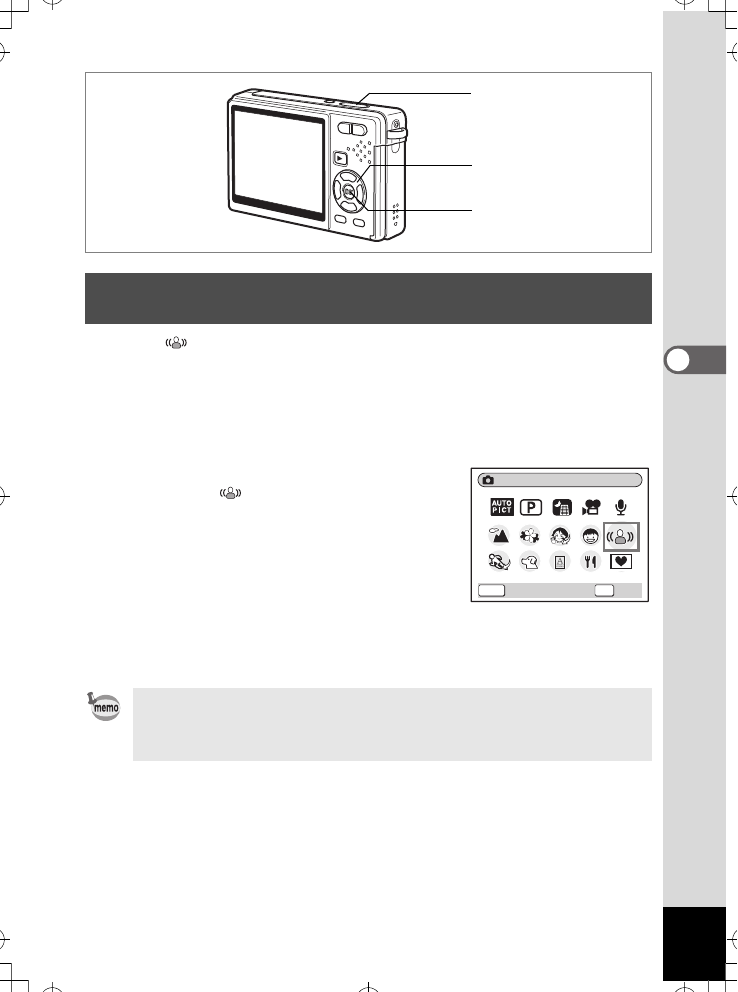 AUTO PICT

P

memo