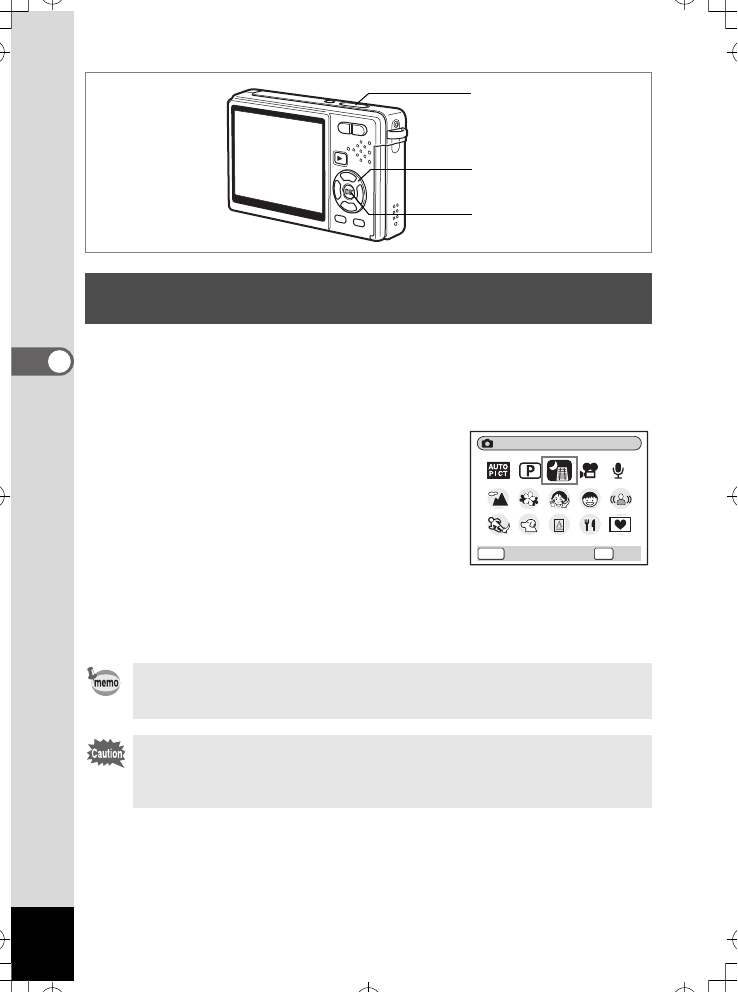 AUTO PICT

P

memo

Caution