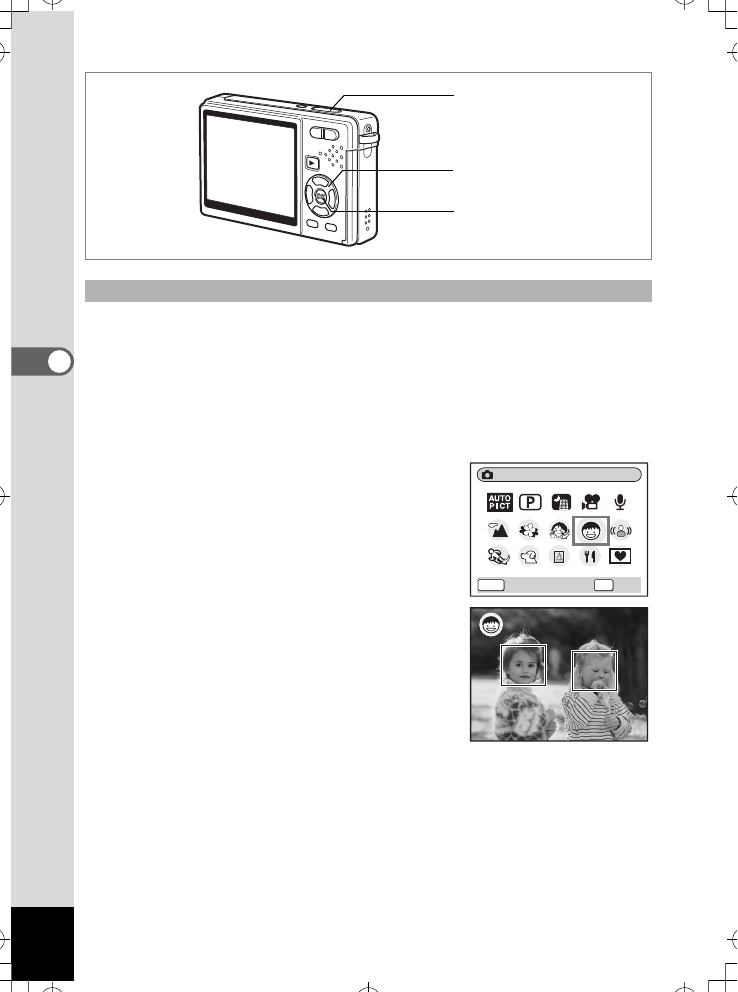 AUTO PICT

P