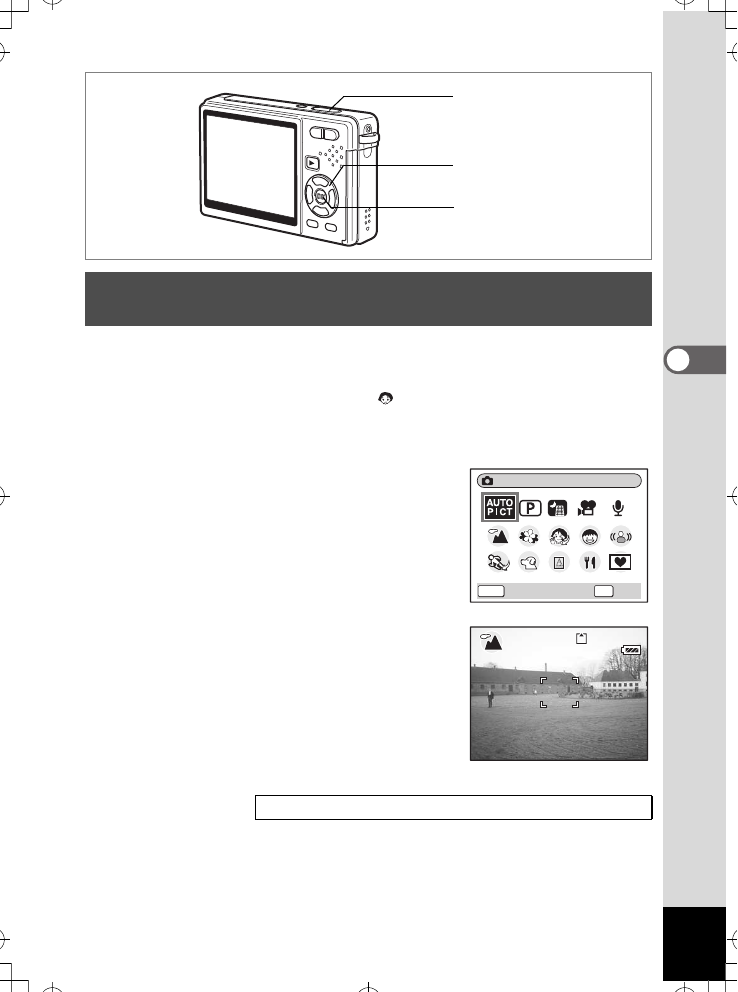 AUTO PICT

P