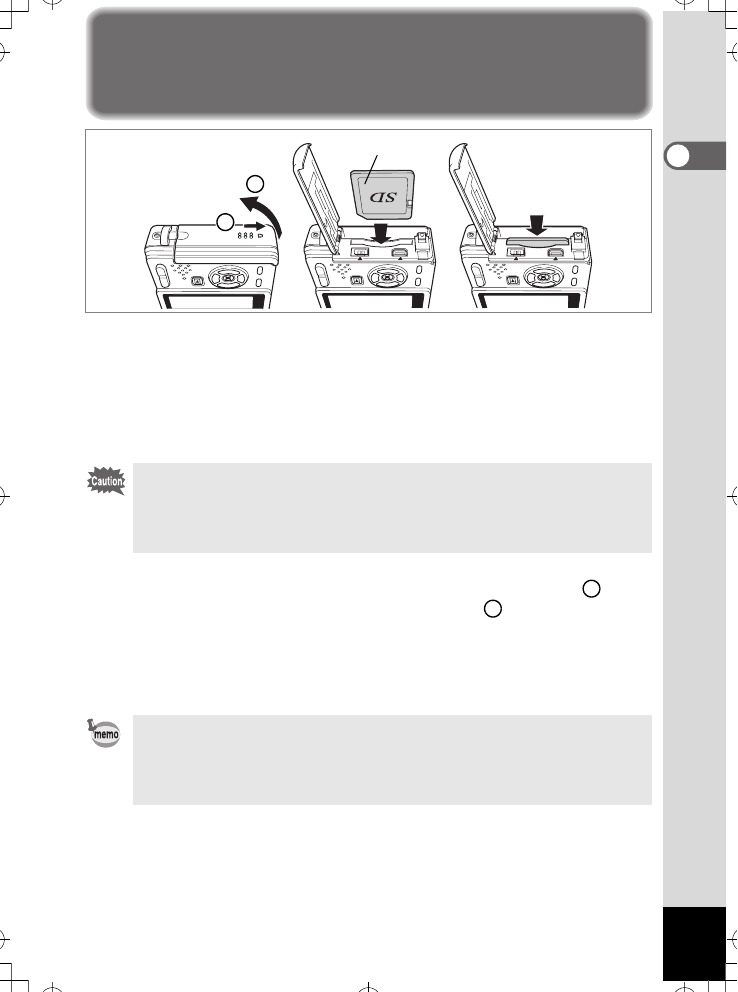 SD

Caution

memo