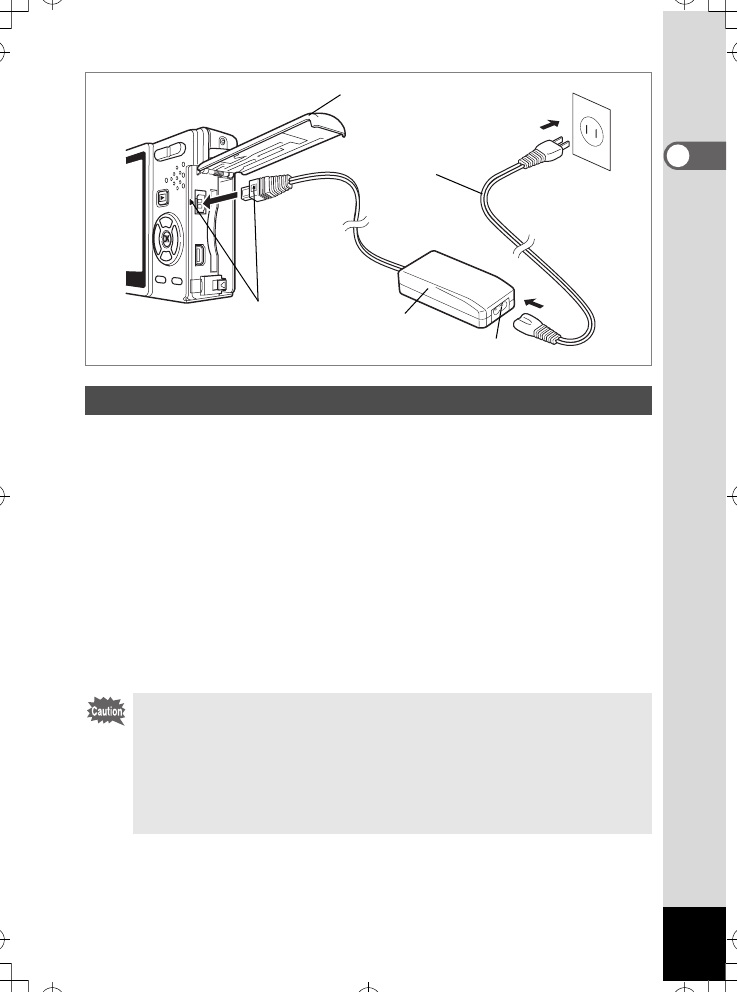 Caution