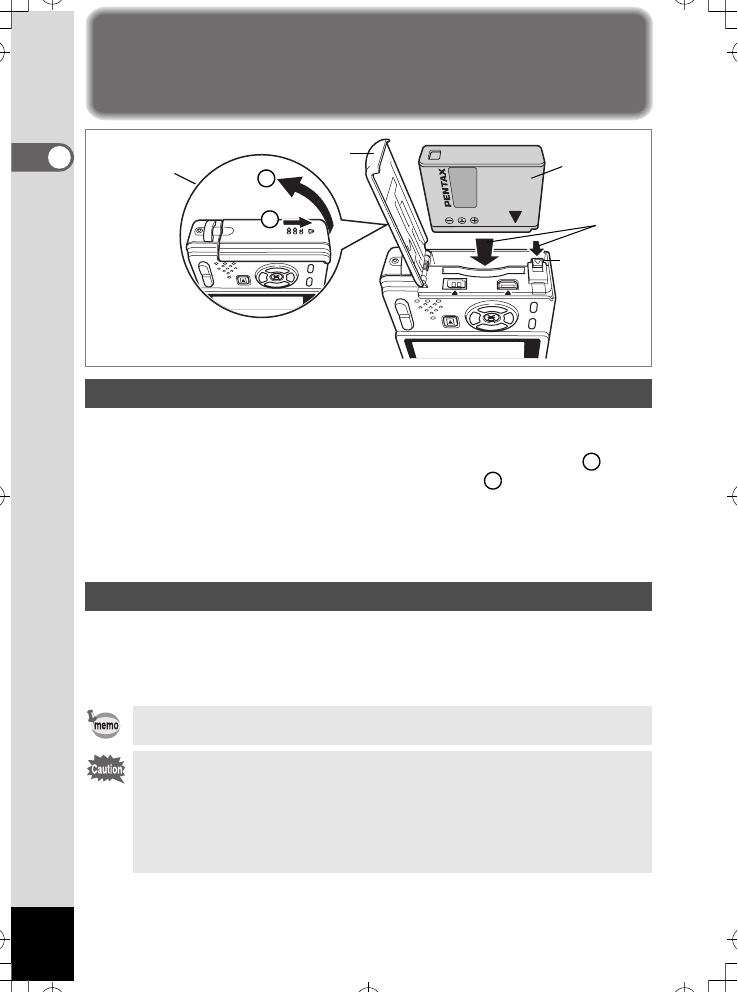 PENTAX

memo

Caution