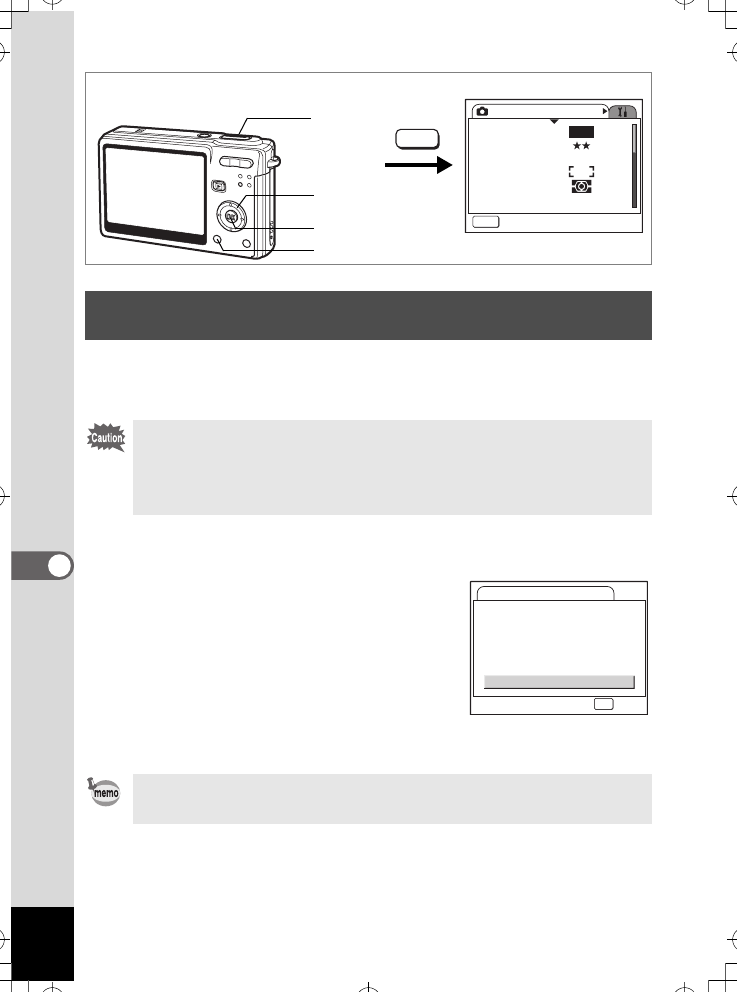 Caution

memo