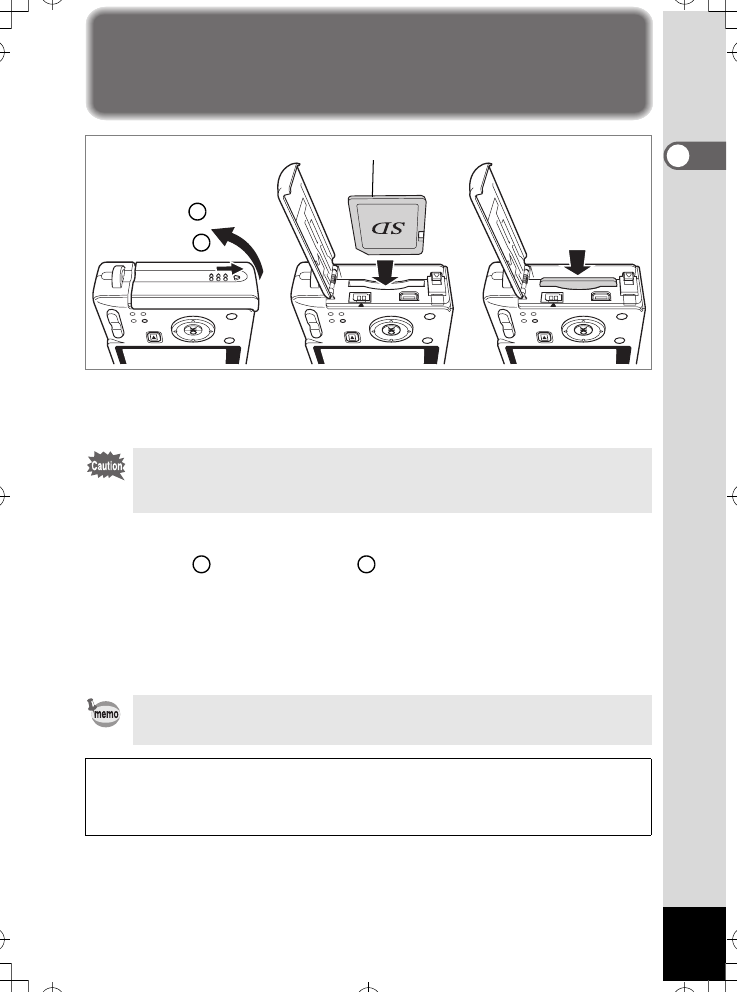 SD

Caution

memo