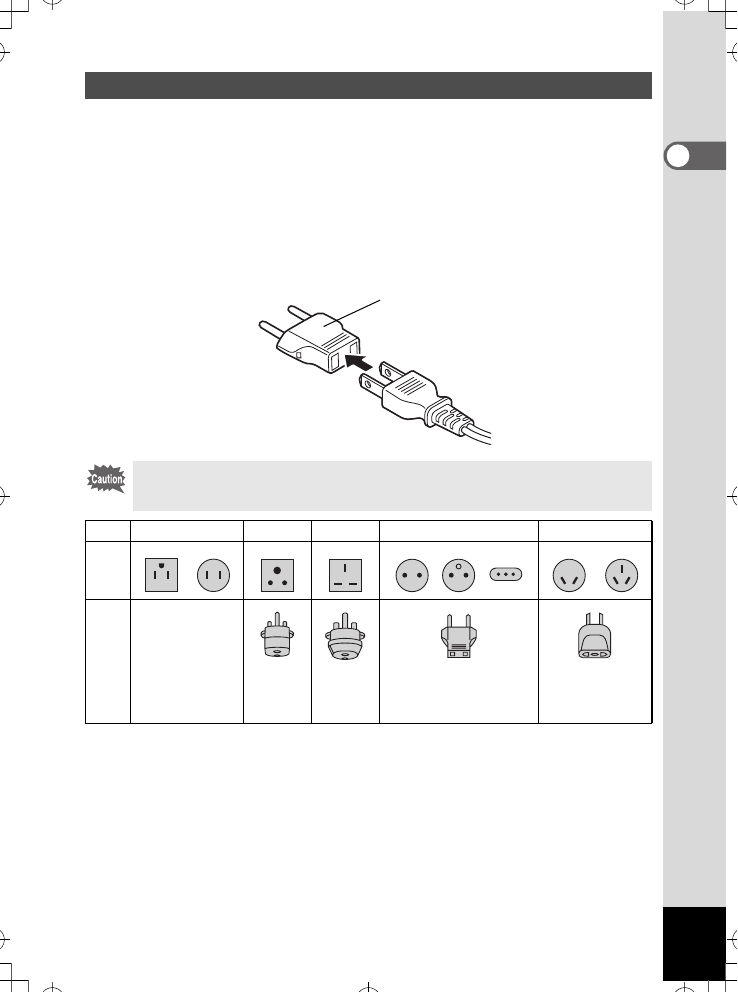 Caution