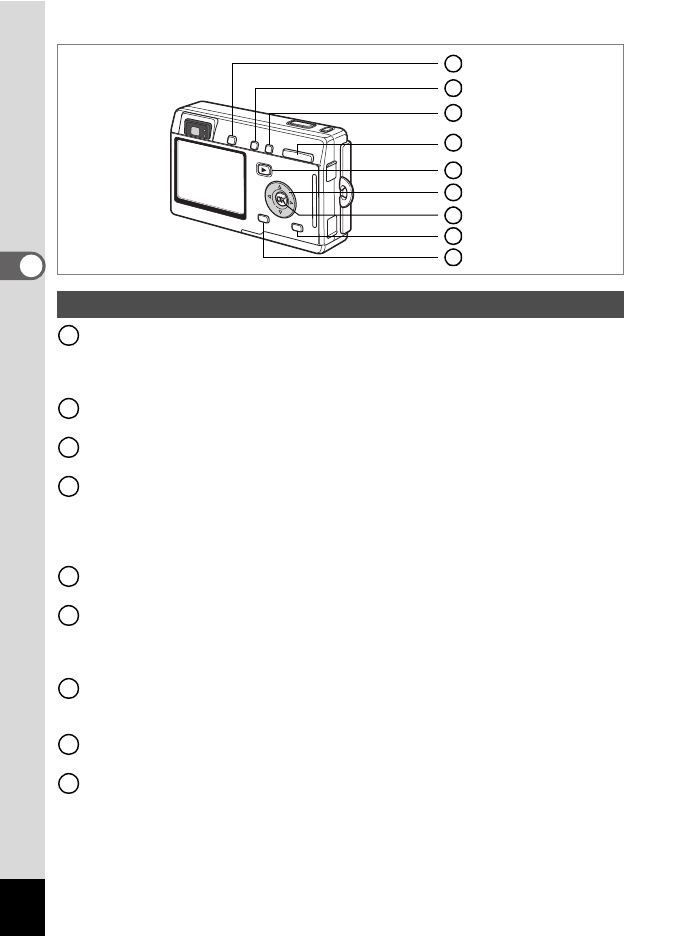 OK