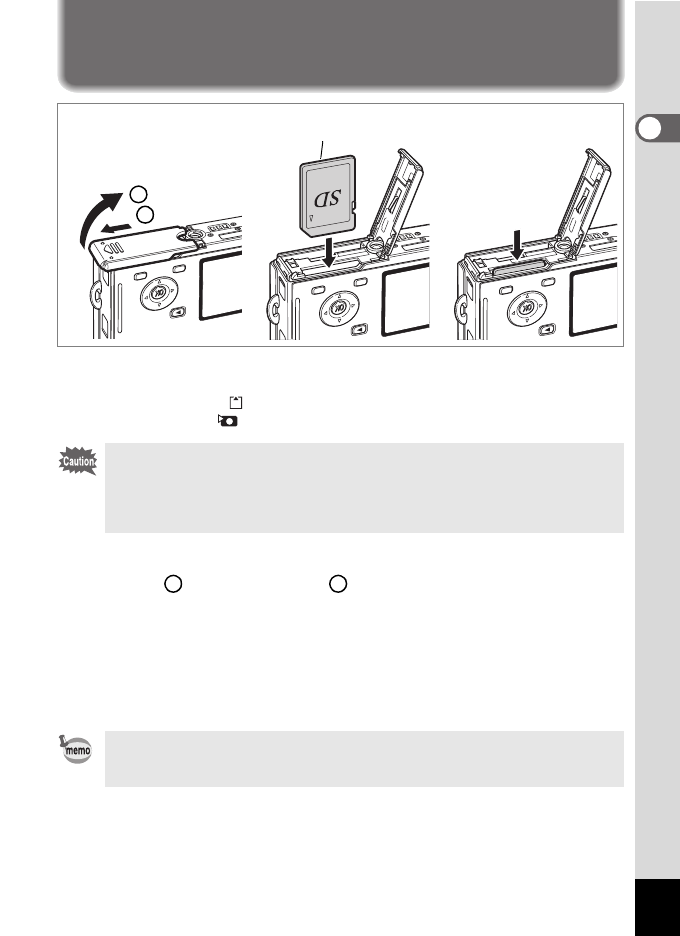 SD

Caution

memo