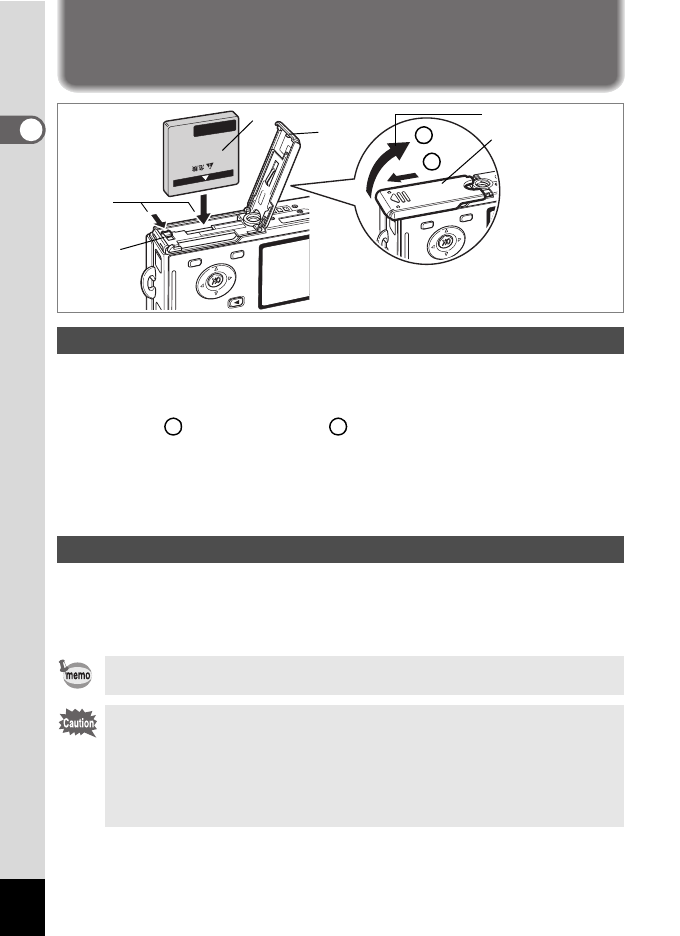 memo

Caution