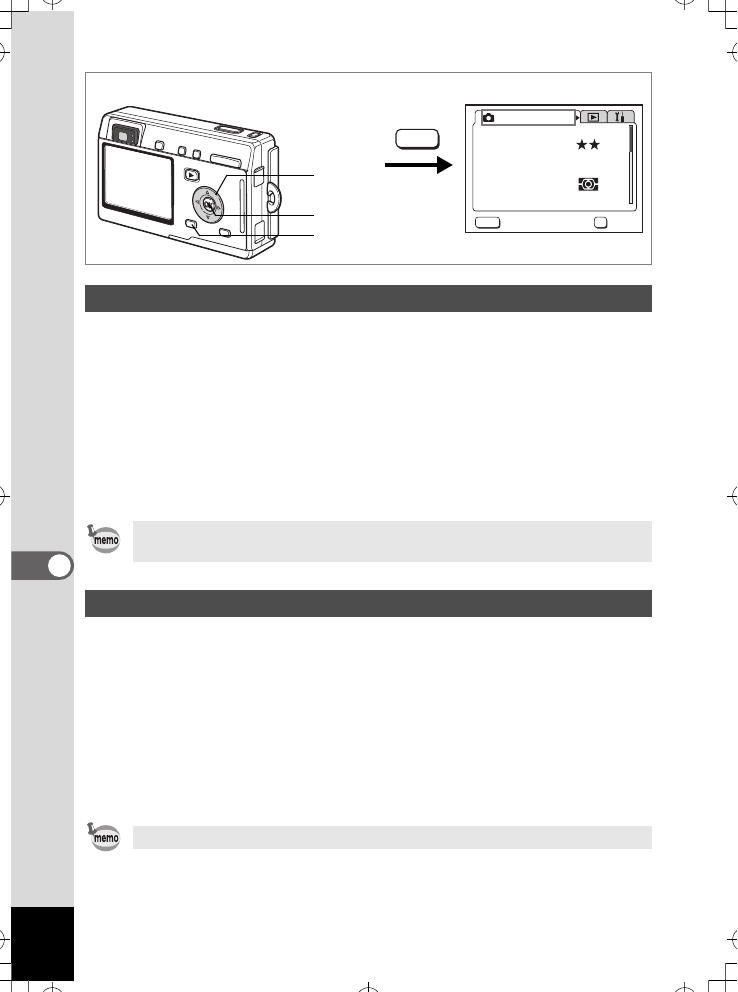 memo

memo