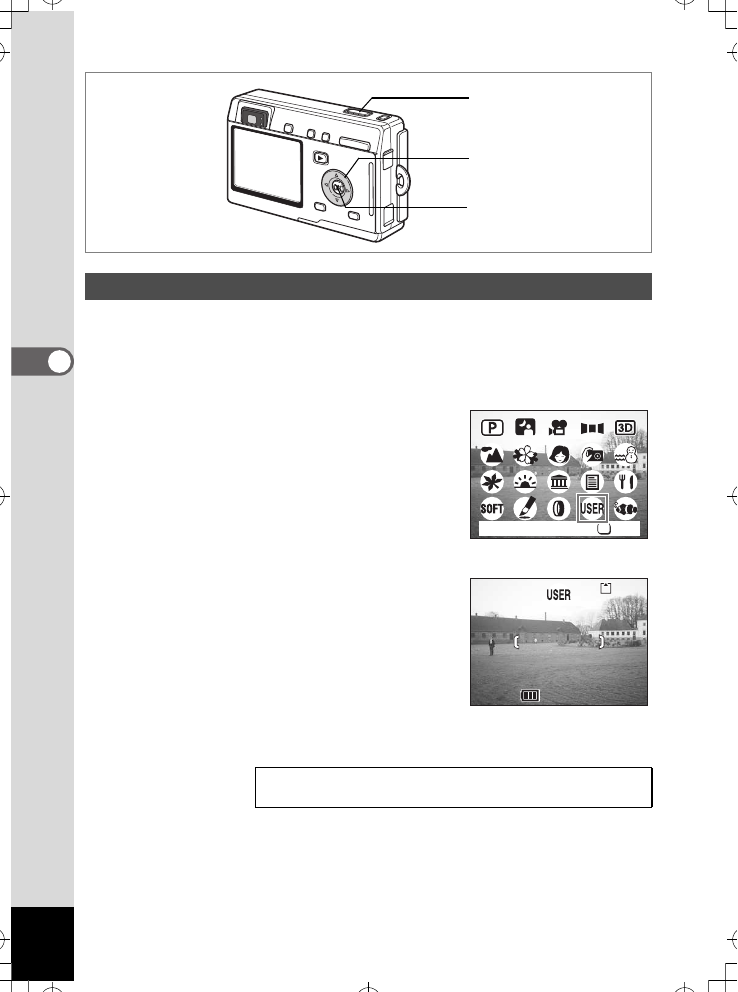 P

3D

SOFT

USER

USER