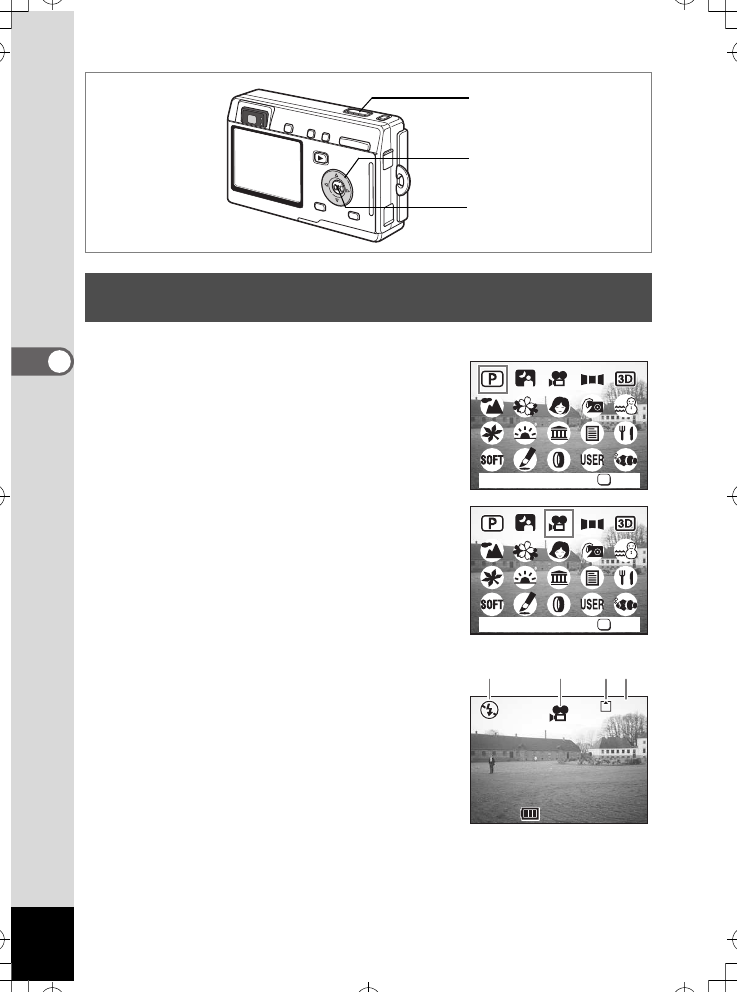 P

3D

SOFT

USER

P

3D

SOFT

USER