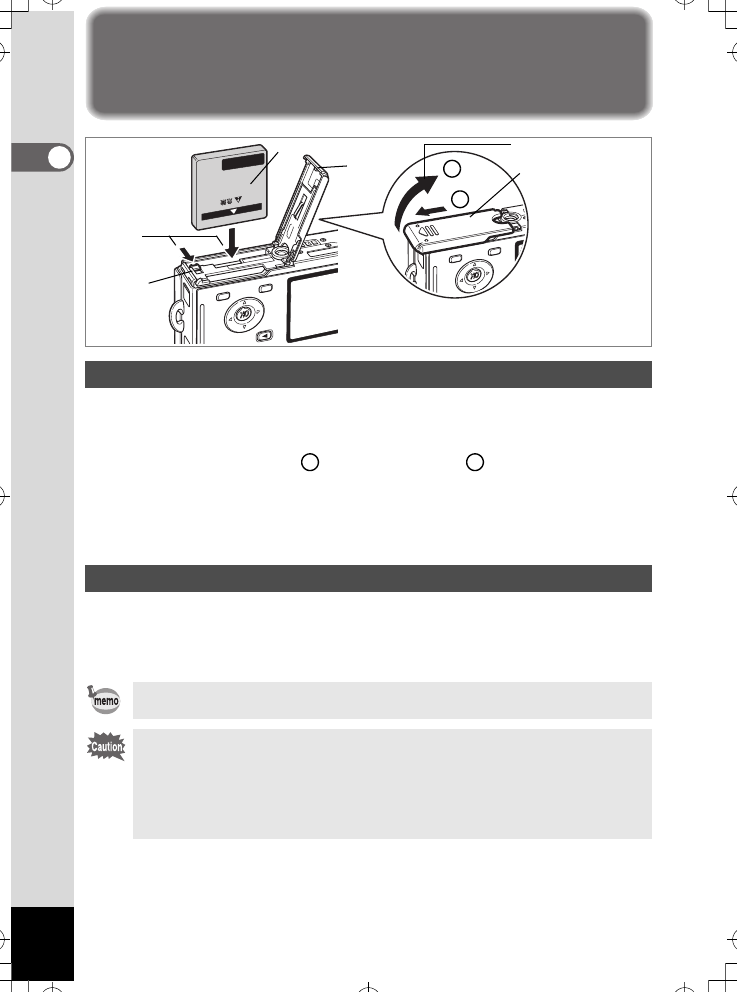 memo

Caution