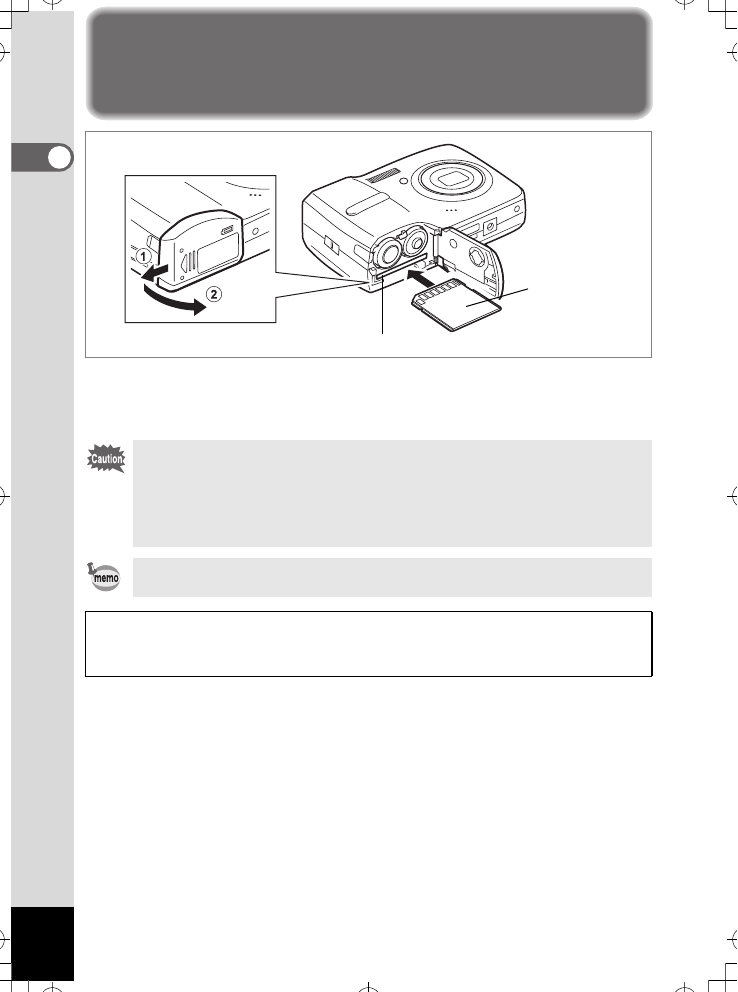 ①

②

Caution

memo