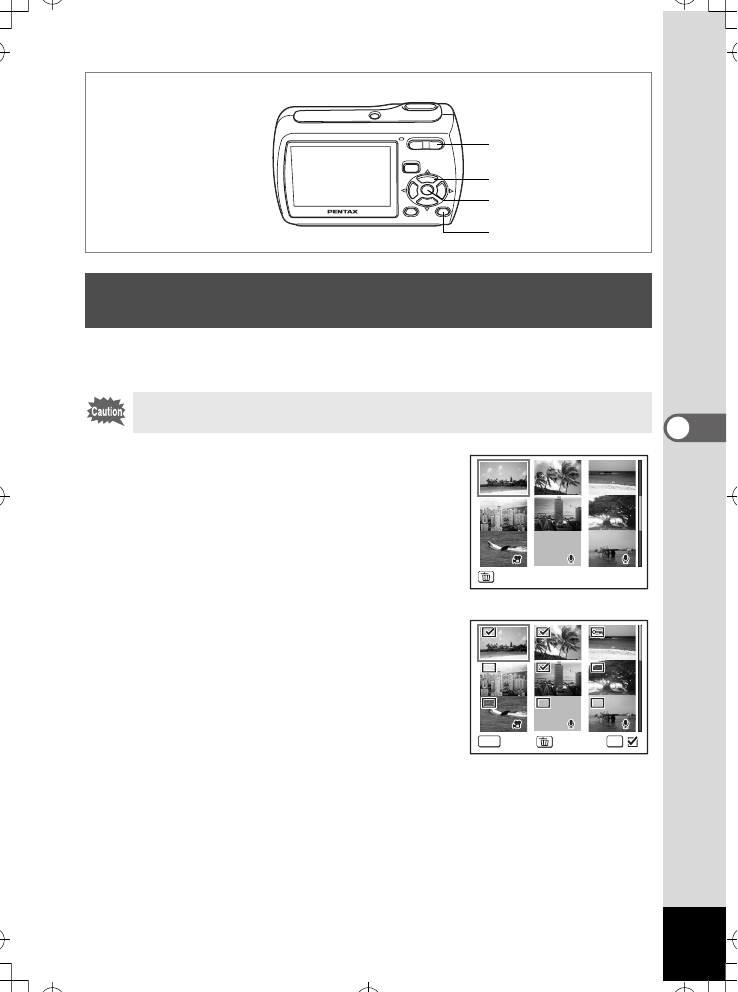 PENTAX

Caution