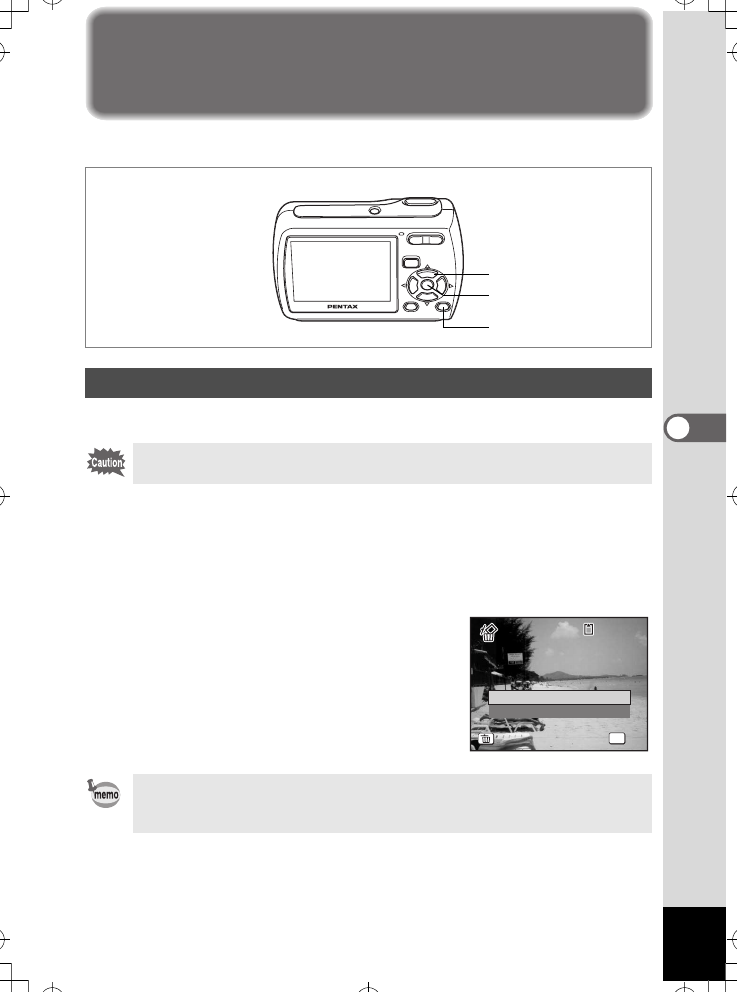 PENTAX

Caution

memo