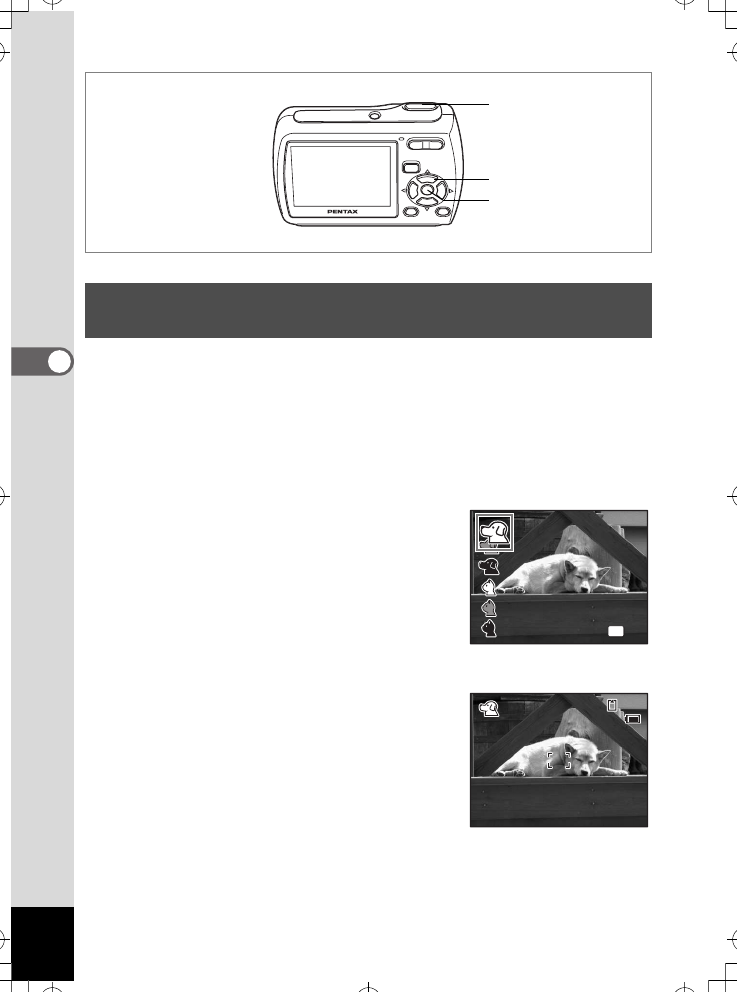 PENTAX