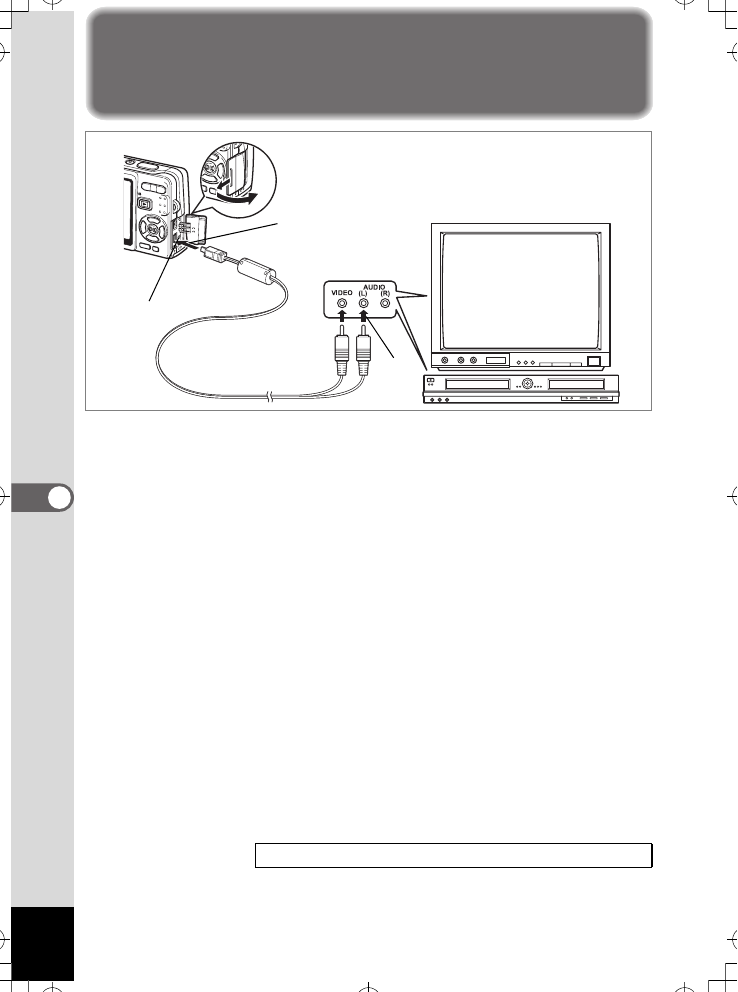 VIDEO
AUDIO
(L) (R)