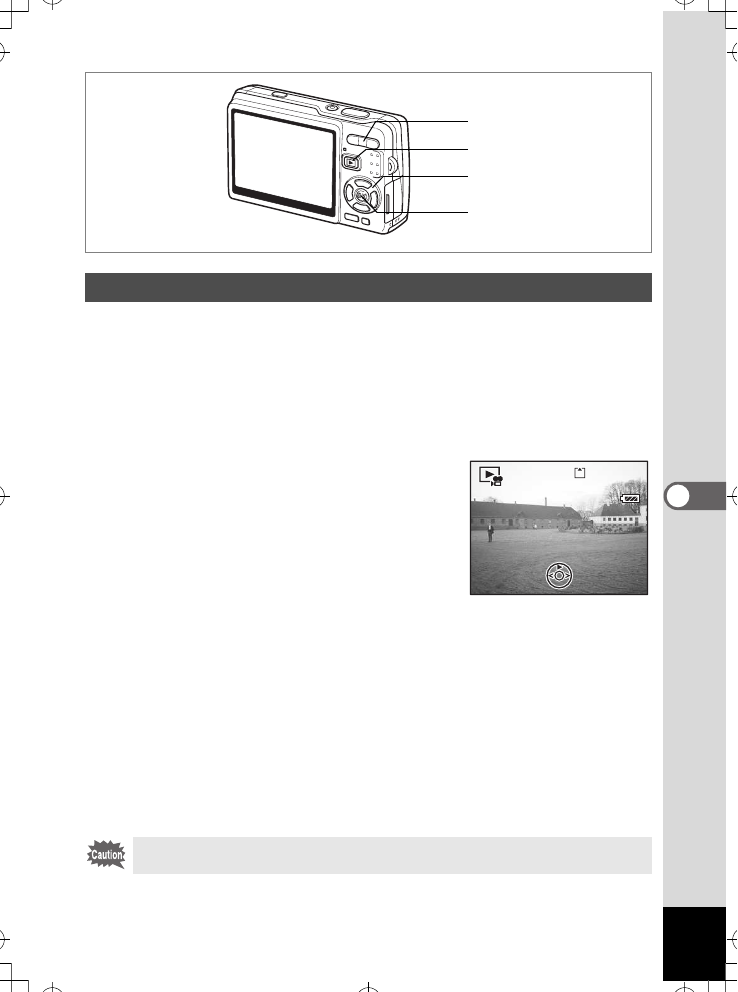 Caution