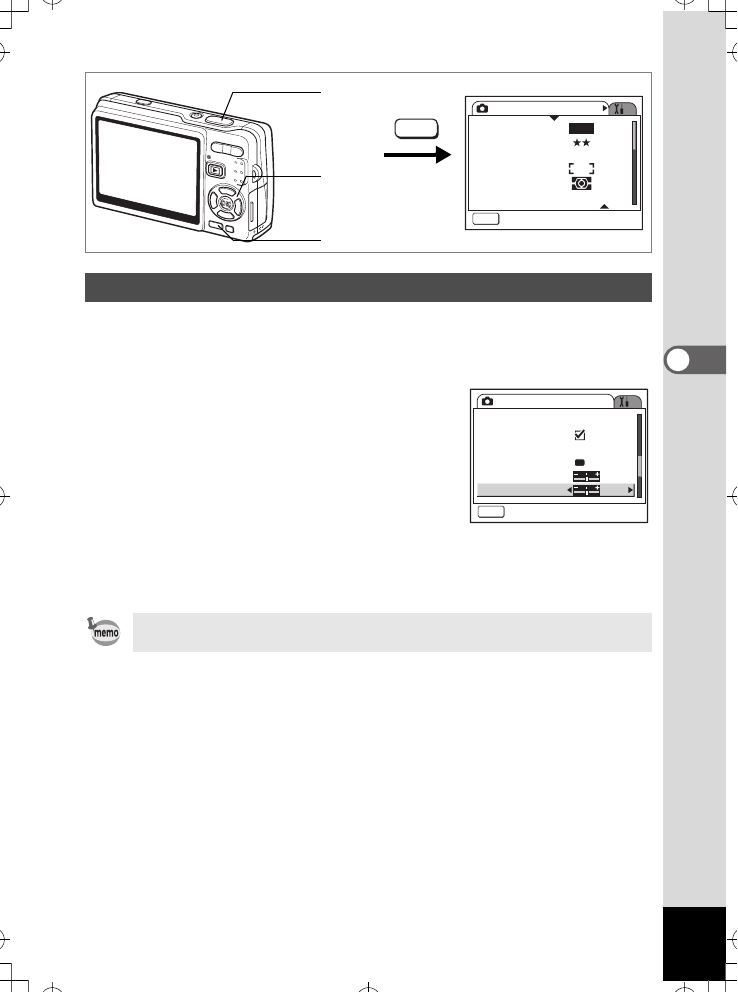 memo