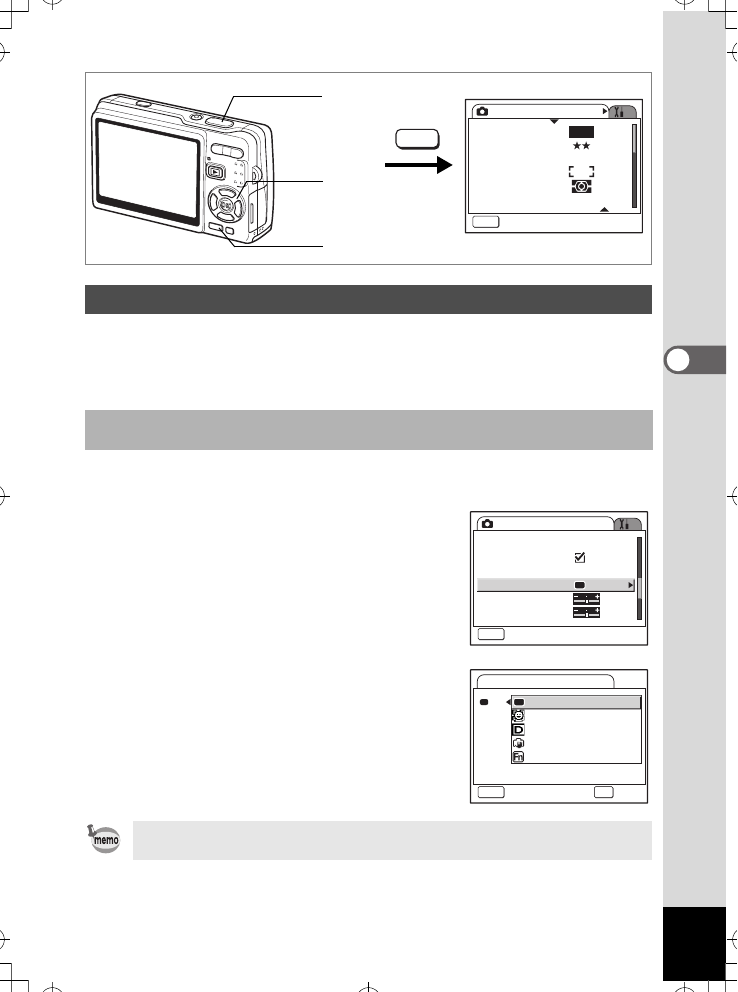 memo