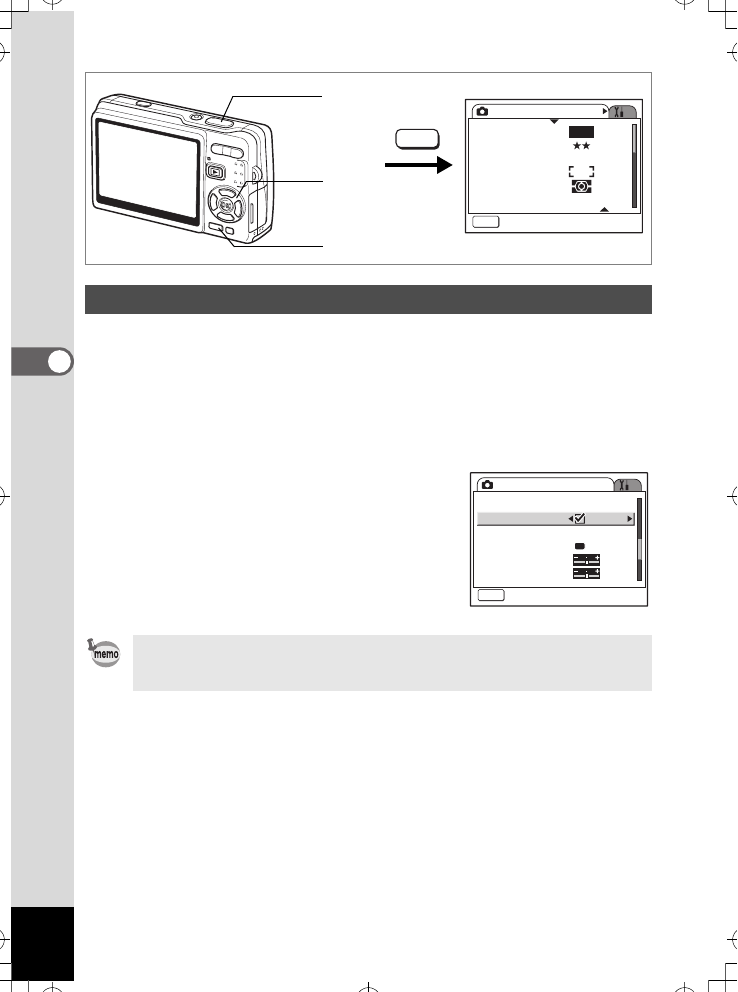 memo